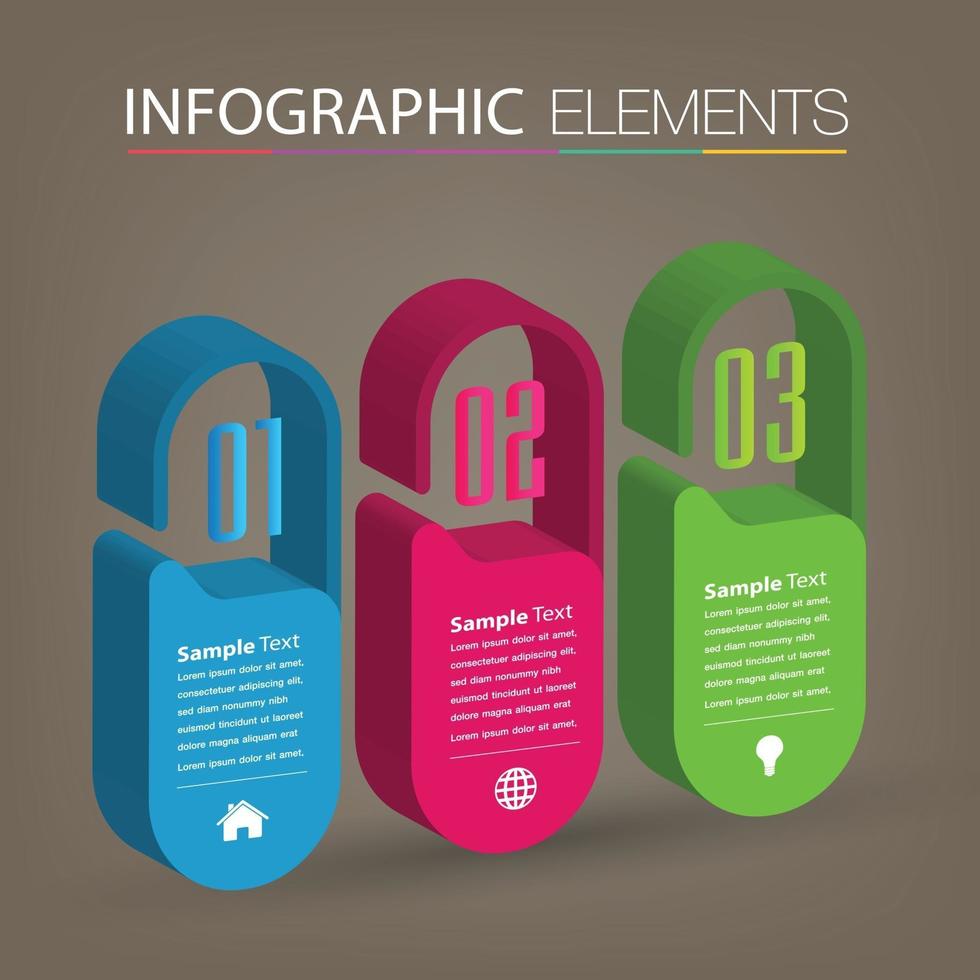 INFOGRAPHIC ELEMENTS

01

Sample Text
Lorem ipsum dolor sit amet, consectetuer adipiscing elit, sed diam nonummy nibh euismod tincidunt ut laoreet dolore magna aliquam erat Lorem ipsum dolor sit amet,

02

Sample Text
Lorem ipsum dolor sit amet, consectetuer adipiscing elit, sed diam nonummy nibh euismod tincidunt ut laoreet dolore magna aliquam erat Lorem ipsum dolor sit amet,

03

Sample Text
Lorem ipsum dolor sit amet, consectetuer adipiscing elit, sed diam nonummy nibh euismod tincidunt ut laoreet dolore magna aliquam erat Lorem ipsum dolor sit amet,