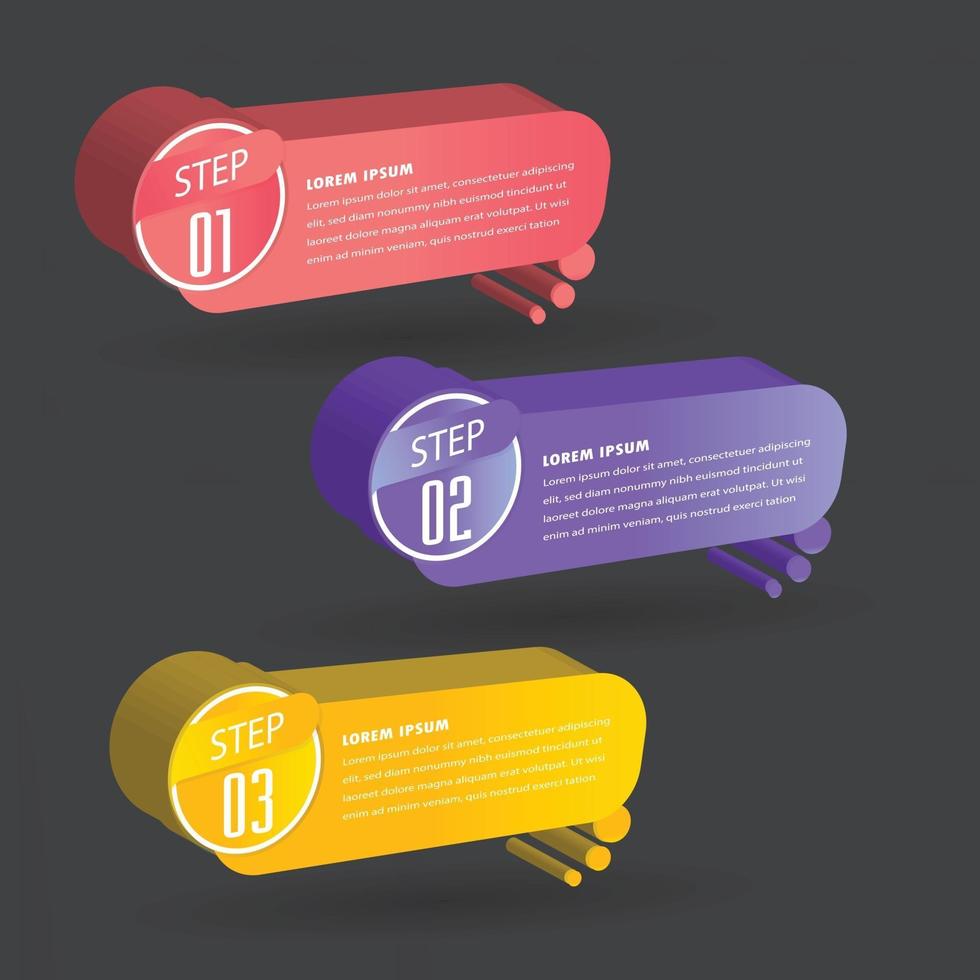 STEP
01

LOREM IPSUM
Lorem ipsum dolor sit amet, consectetuer adipiscing elit, sed diam nonummy nibh euismod tincidunt ut laoreet dolore magna aliquam erat volutpat. Ut wisi enim ad minim veniam, quis nostrud exerci tation

STEP
02

LOREM IPSUM
Lorem ipsum dolor sit amet, consectetuer adipiscing elit, sed diam nonummy nibh euismod tincidunt ut laoreet dolore magna aliquam erat volutpat. Ut wisi enim ad minim veniam, quis nostrud exerci tation

STEP
03

LOREM IPSUM
Lorem ipsum dolor sit amet, consectetuer adipiscing elit, sed diam nonummy nibh euismod tincidunt ut laoreet dolore magna aliquam erat volutpat. Ut wisi enim ad minim veniam, quis nostrud exerci tation