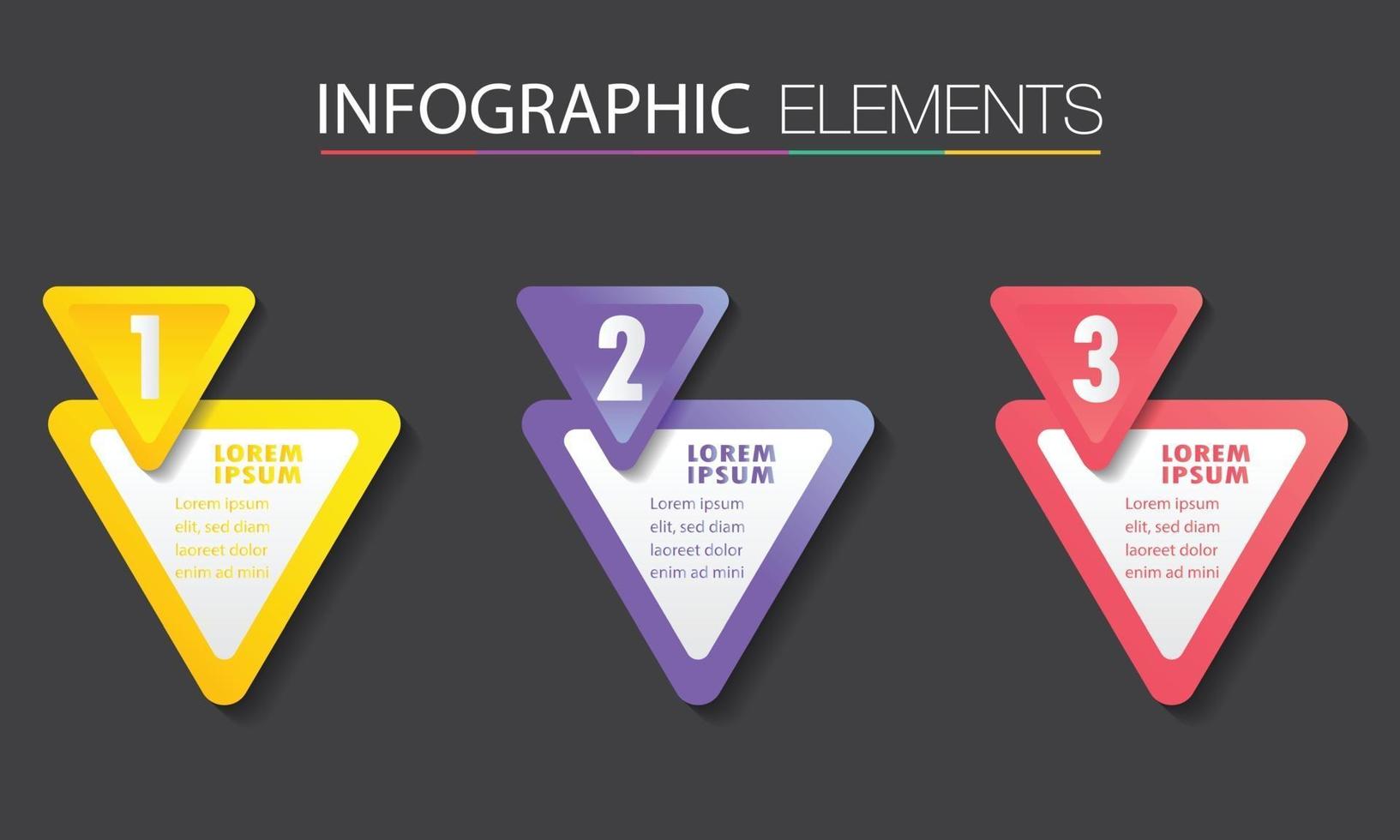 INFOGRAPHIC ELEMENTS

1

LOREM IPSUM

Lorem ipsum elit, sed diam laoreet dolor enim ad mini

2

LOREM IPSUM

Lorem ipsum elit, sed diam laoreet dolor enim ad mini

3

LOREM IPSUM

Lorem ipsum elit, sed diam laoreet dolor enim ad mini