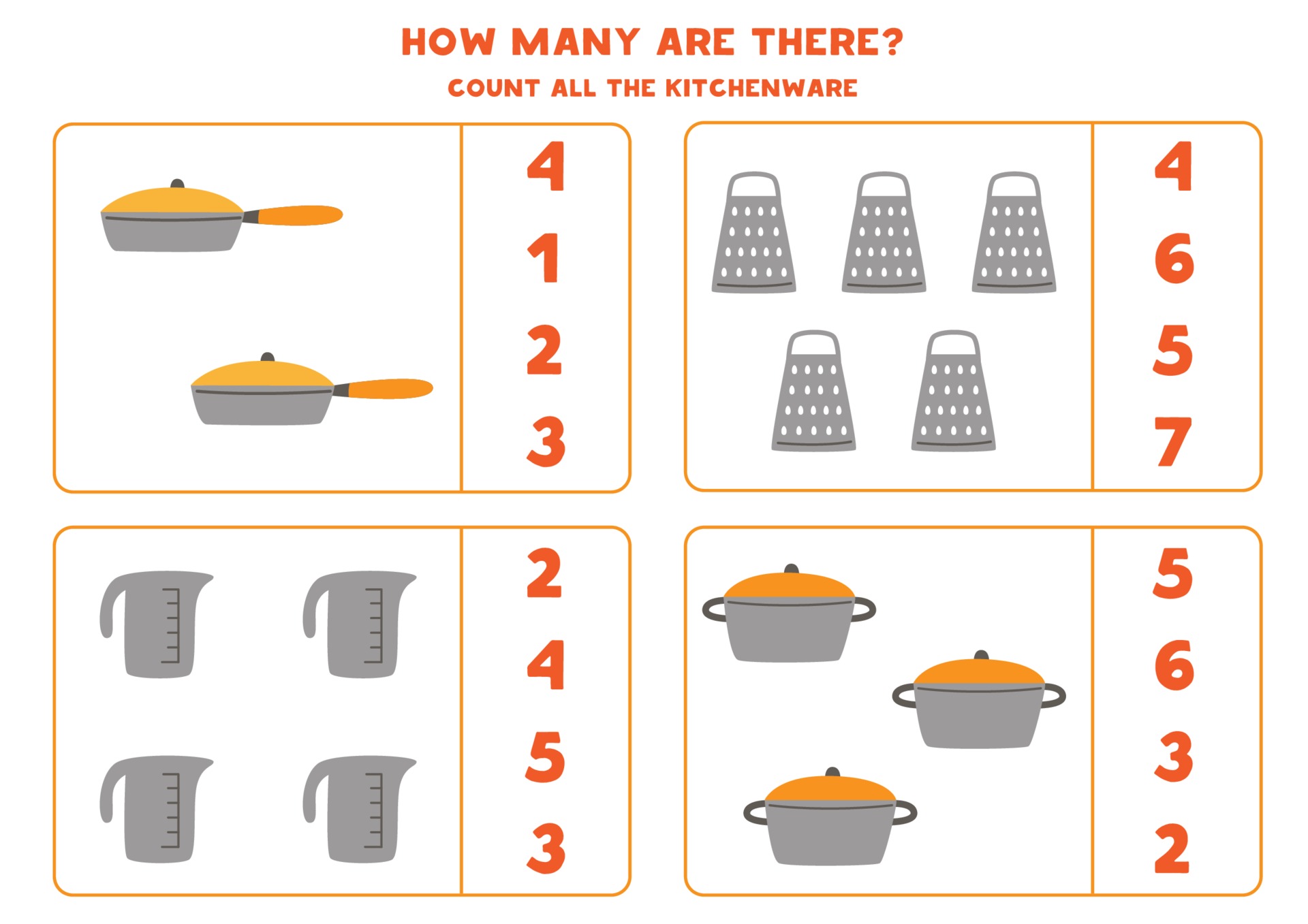 HOW MANY ARE THERE?
COUNT ALL THE KITCHENWARE

4
1
2
3

4
6
5
7

2
4
5
3

5
6
3
2