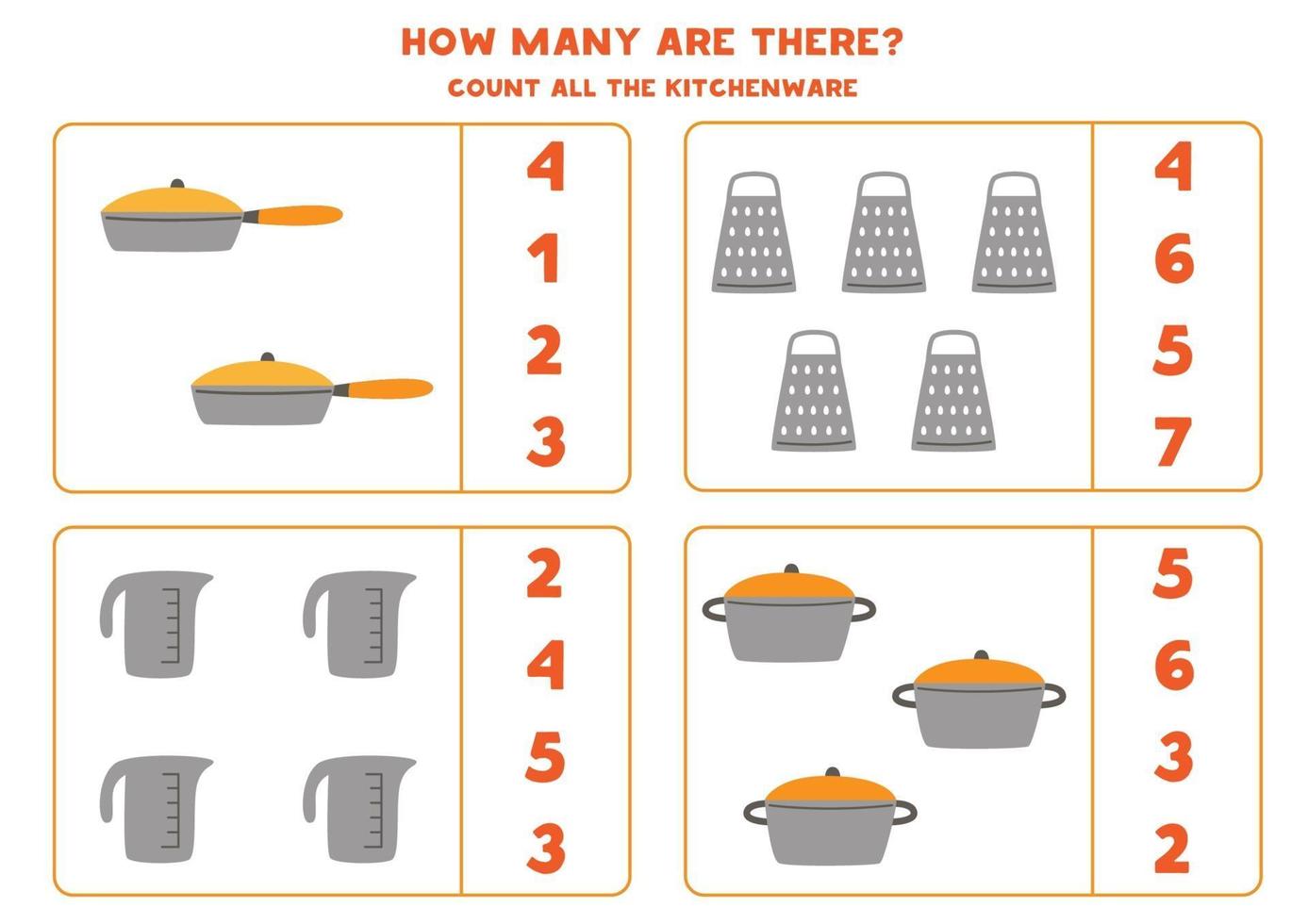 HOW MANY ARE THERE?

COUNT ALL THE KITCHENWARE

4
1
2
3

4
6
5
7

2
4
5
3

5
6
3
2