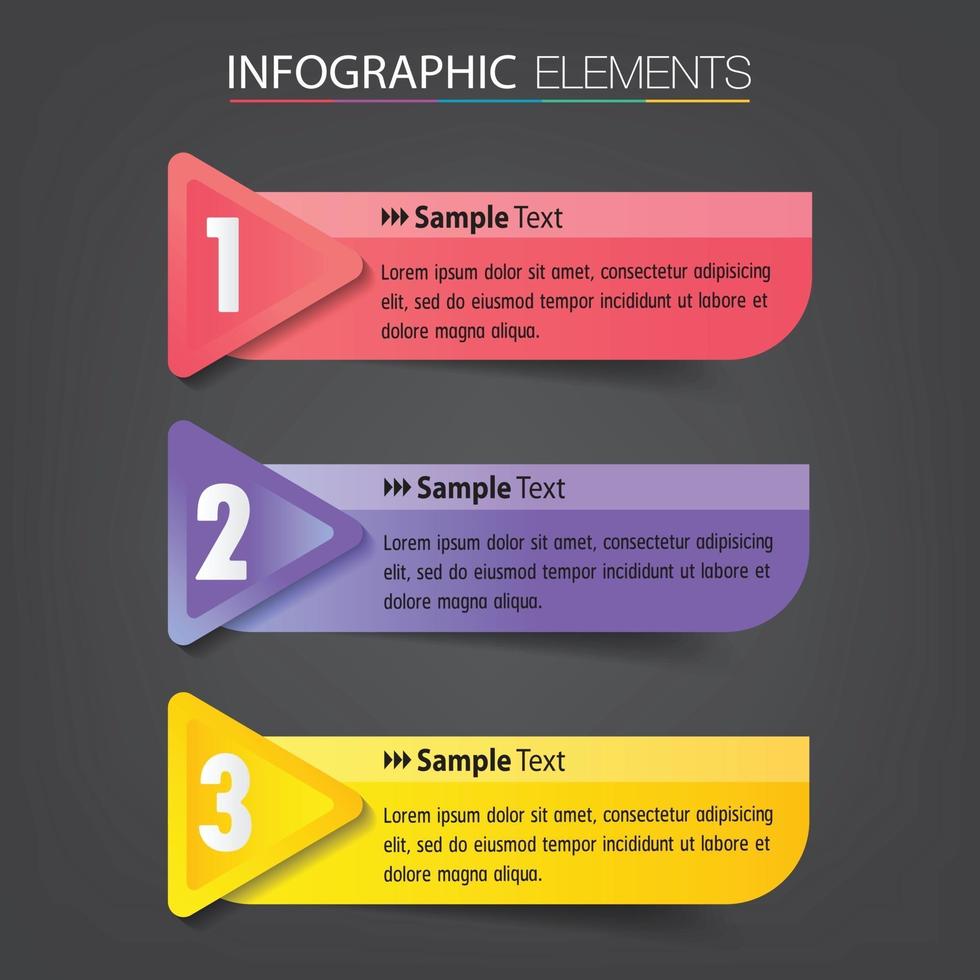 INFOGRAPHIC ELEMENTS

1

Sample Text

Lorem ipsum dolor sit amet, consectetur adipisicing elit, sed do eiusmod tempor incididunt ut labore et dolore magna aliqua.

2

Sample Text

Lorem ipsum dolor sit amet, consectetur adipisicing elit, sed do eiusmod tempor incididunt ut labore et dolore magna aliqua.

3

Sample Text

Lorem ipsum dolor sit amet, consectetur adipisicing elit, sed do eiusmod tempor incididunt ut labore et dolore magna aliqua.