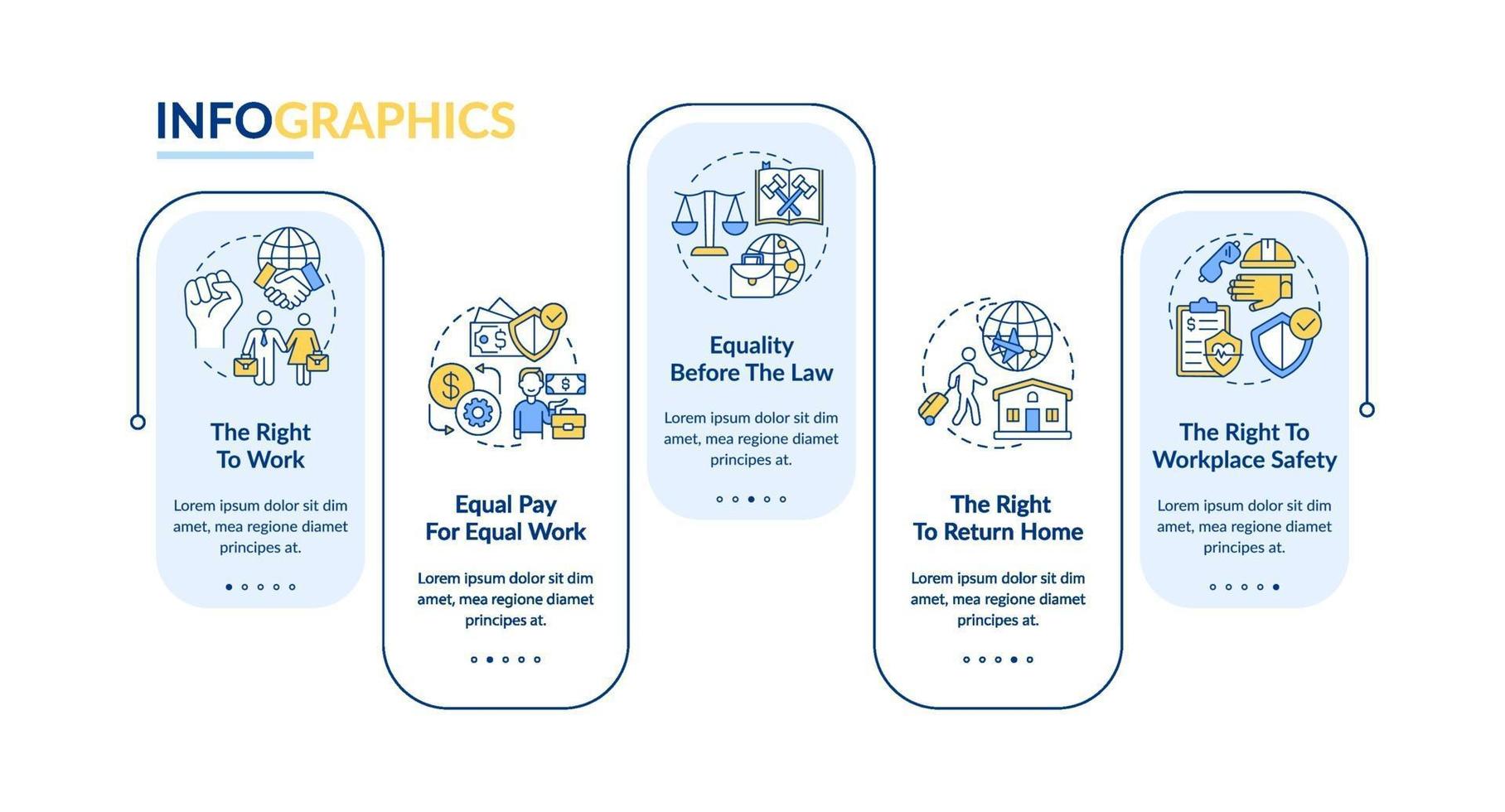 INFOGRAPHICS

The Right To Work

Lorem ipsum dolor sit dim amet, mea regione diamet principes at.

Equal Pay For Equal Work

Lorem ipsum dolor sit dim amet, mea regione diamet principes at.

Equality Before The Law

Lorem ipsum dolor sit dim amet, mea regione diamet principes at.

The Right To Return Home

Lorem ipsum dolor sit dim amet, mea regione diamet principes at.

The Right To Workplace Safety

Lorem ipsum dolor sit dim amet, mea regione diamet principes at.