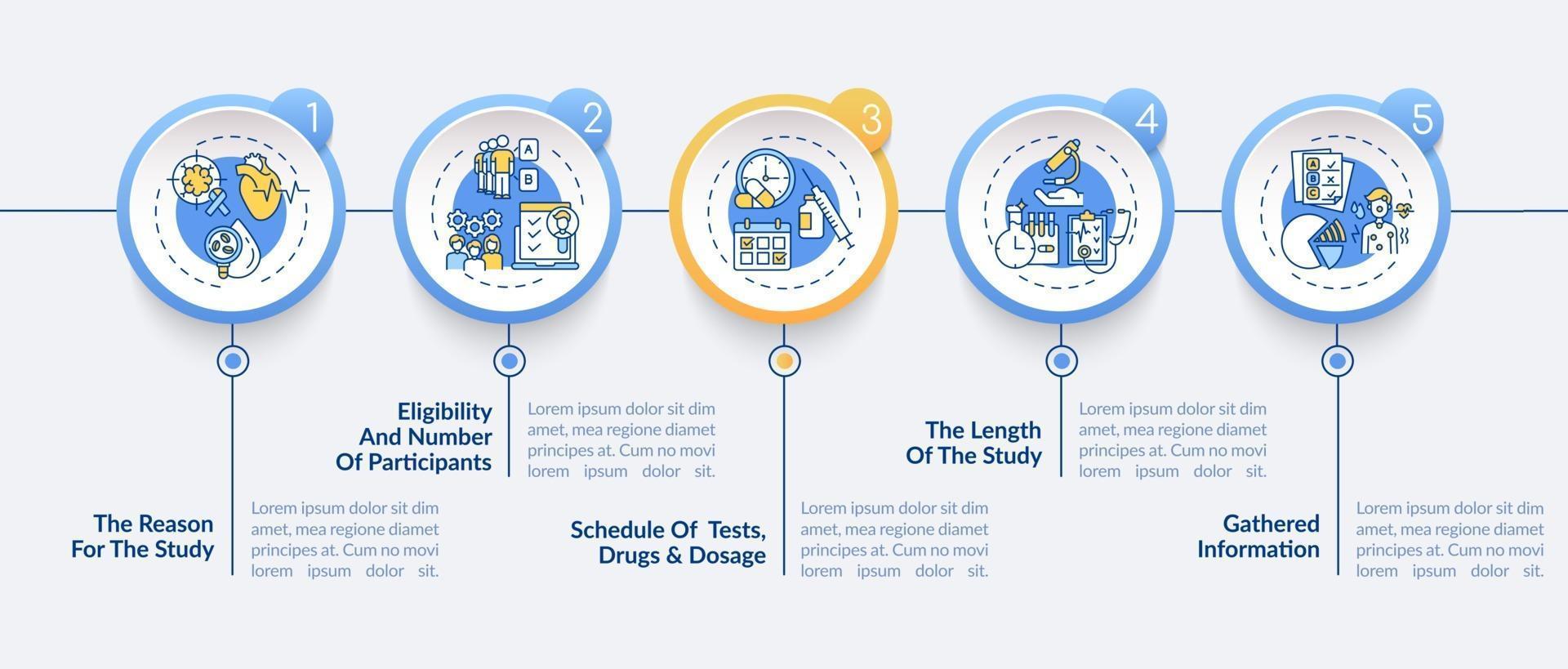 1

2

A

B

3

4

5

A

B

C

The Reason For The Study

Lorem ipsum dolor sit dim amet, mea regione diamet principes at. Cum no movi lorem ipsum dolor sit.

Eligibility And Number Of Participants

Lorem ipsum dolor sit dim amet, mea regione diamet principes at. Cum no movi lorem ipsum dolor sit.

Schedule Of Tests, Drugs & Dosage

Lorem ipsum dolor sit dim amet, mea regione diamet principes at. Cum no movi lorem ipsum dolor sit.

The Length Of The Study

Lorem ipsum dolor sit dim amet, mea regione diamet principes at. Cum no movi lorem ipsum dolor sit.

Gathered Information

Lorem ipsum dolor sit dim amet, mea regione diamet principes at. Cum no movi lorem ipsum dolor sit.