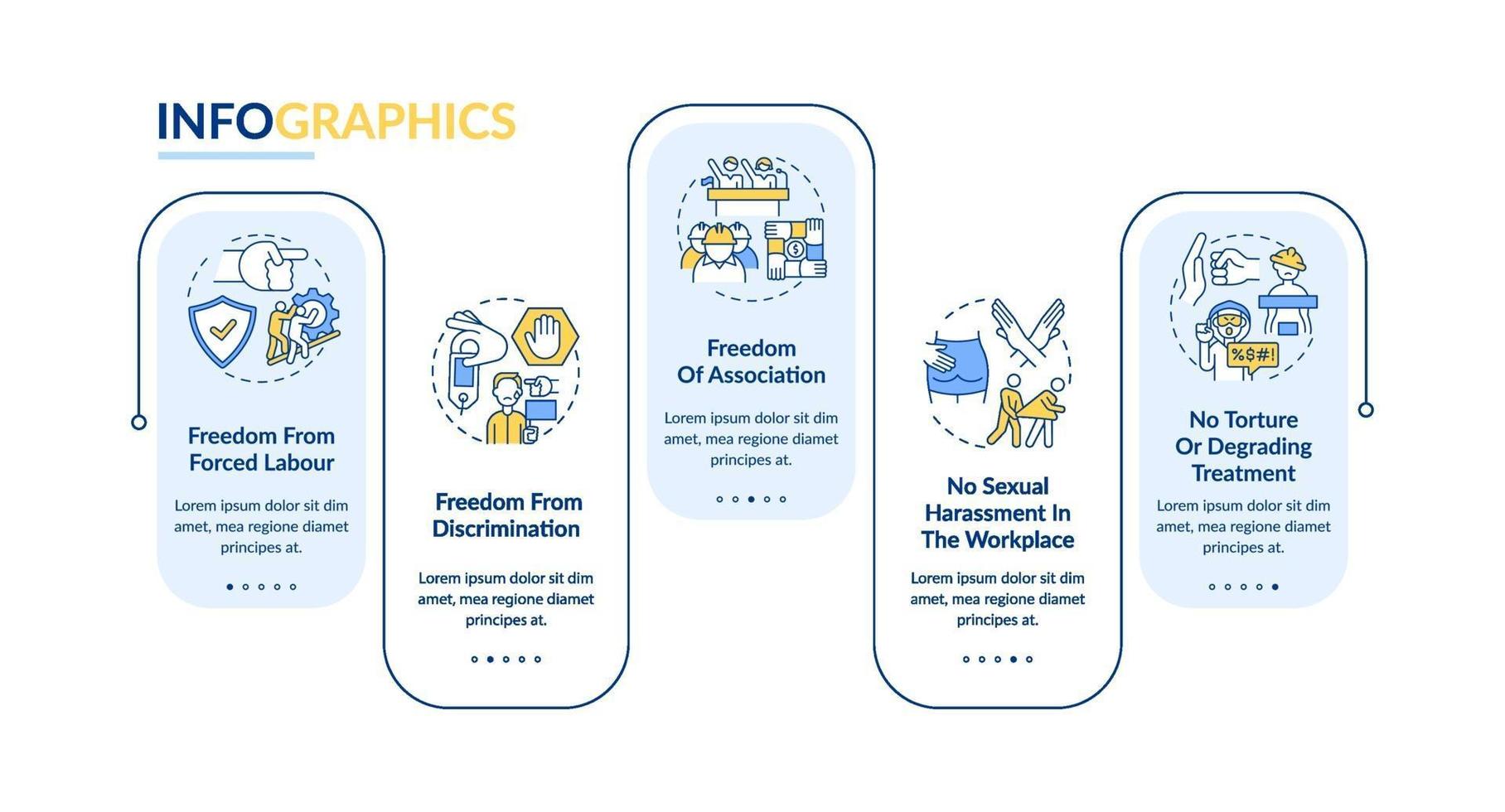 INFOGRAPHICS

Freedom From Forced Labour

Lorem ipsum dolor sit dim amet, mea regione diamet principes at.

Freedom From Discrimination

Lorem ipsum dolor sit dim amet, mea regione diamet principes at.

Freedom Of Association

Lorem ipsum dolor sit dim amet, mea regione diamet principes at.

No Sexual Harassment In The Workplace

Lorem ipsum dolor sit dim amet, mea regione diamet principes at.

%$#!

No Torture Or Degrading Treatment

Lorem ipsum dolor sit dim amet, mea regione diamet principes at.