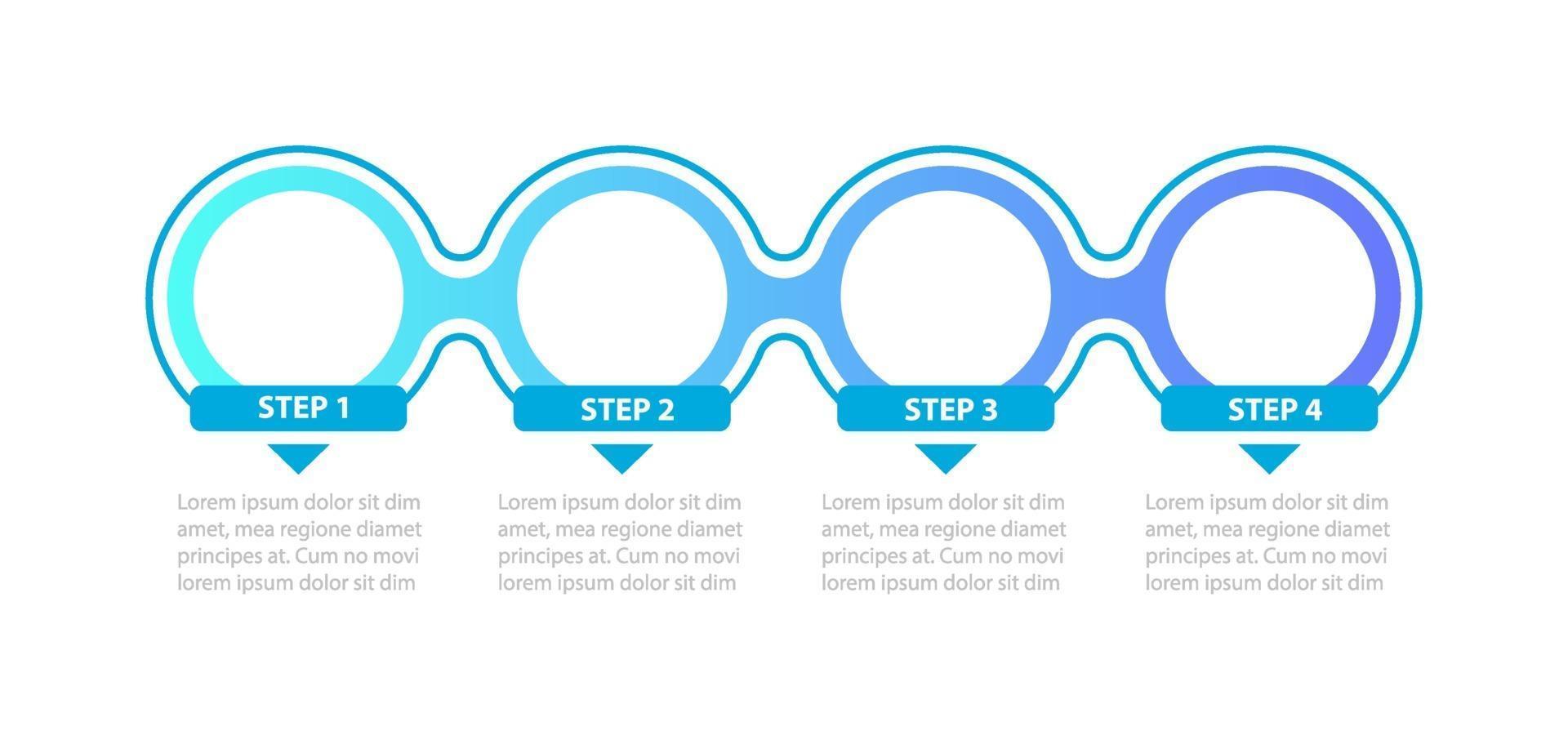 STEP 1

Lorem ipsum dolor sit dim amet, mea regione diamet principes at. Cum no movi lorem ipsum dolor sit dim

STEP 2

Lorem ipsum dolor sit dim amet, mea regione diamet principes at. Cum no movi lorem ipsum dolor sit dim

STEP 3

Lorem ipsum dolor sit dim amet, mea regione diamet principes at. Cum no movi lorem ipsum dolor sit dim

STEP 4

Lorem ipsum dolor sit dim amet, mea regione diamet principes at. Cum no movi lorem ipsum dolor sit dim