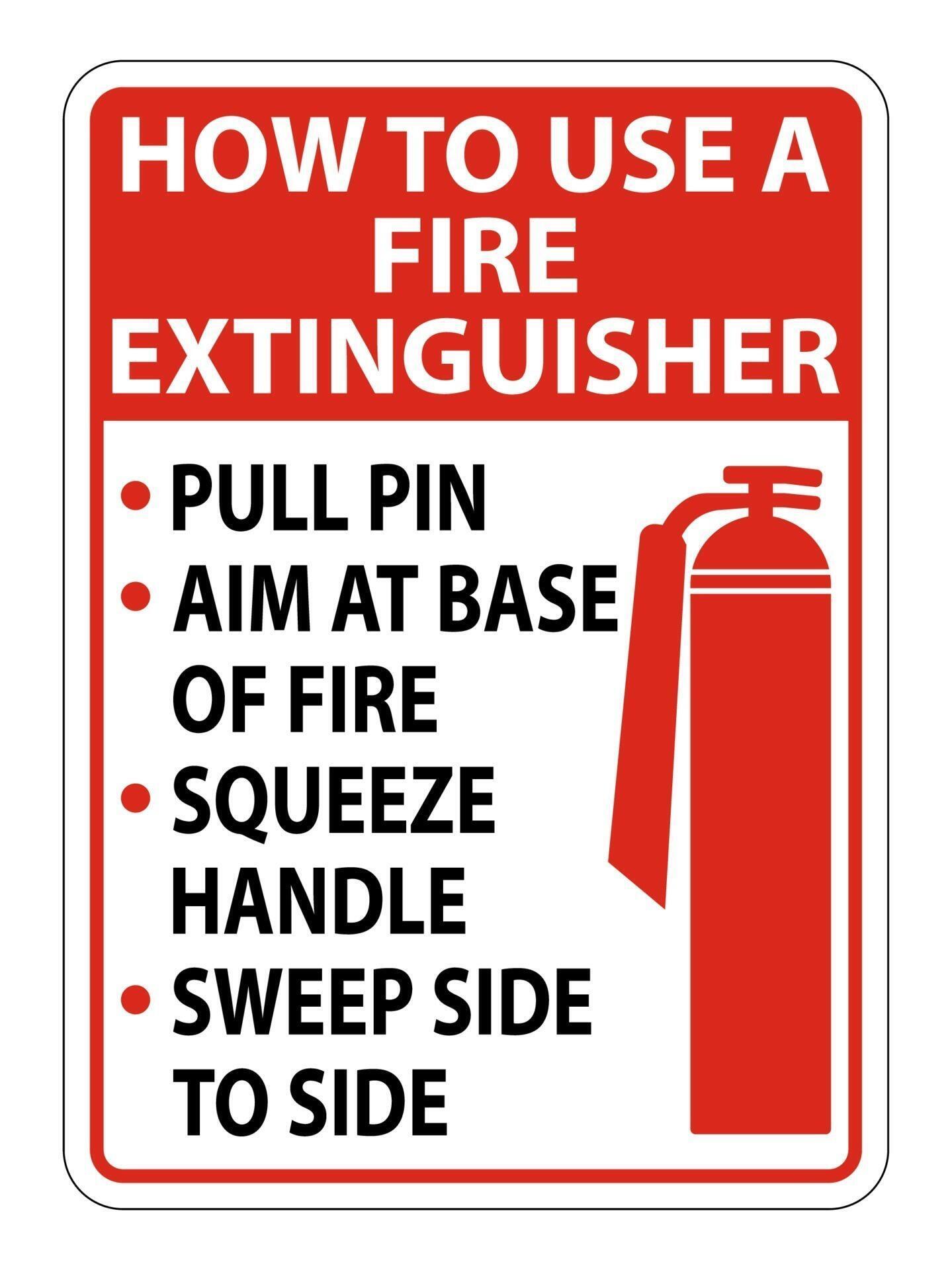 HOW TO USE A FIRE EXTINGUISHER

• PULL PIN
• AIM AT BASE OF FIRE
• SQUEEZE HANDLE
• SWEEP SIDE TO SIDE