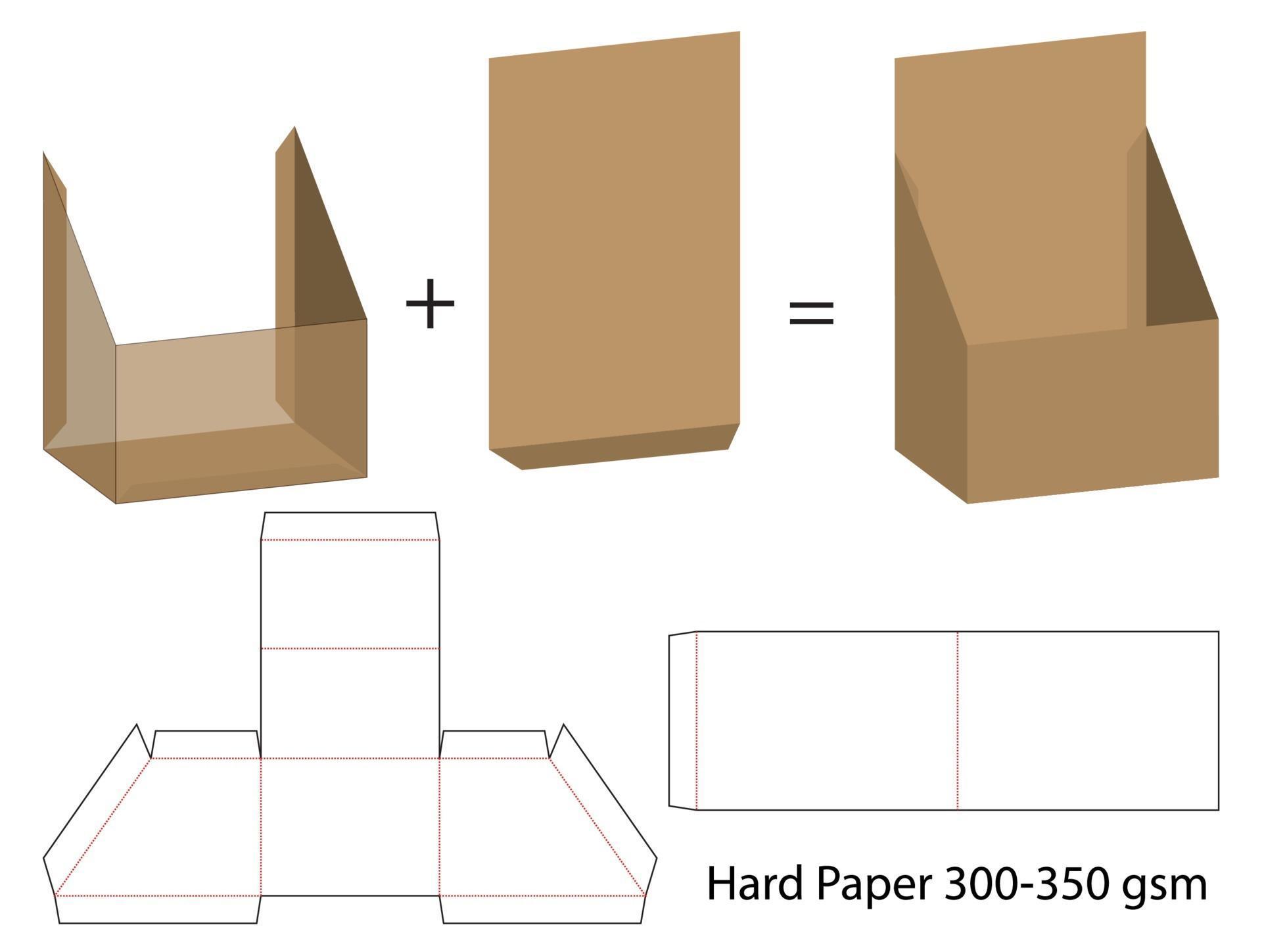 +

=

Hard Paper 300-350 gsm