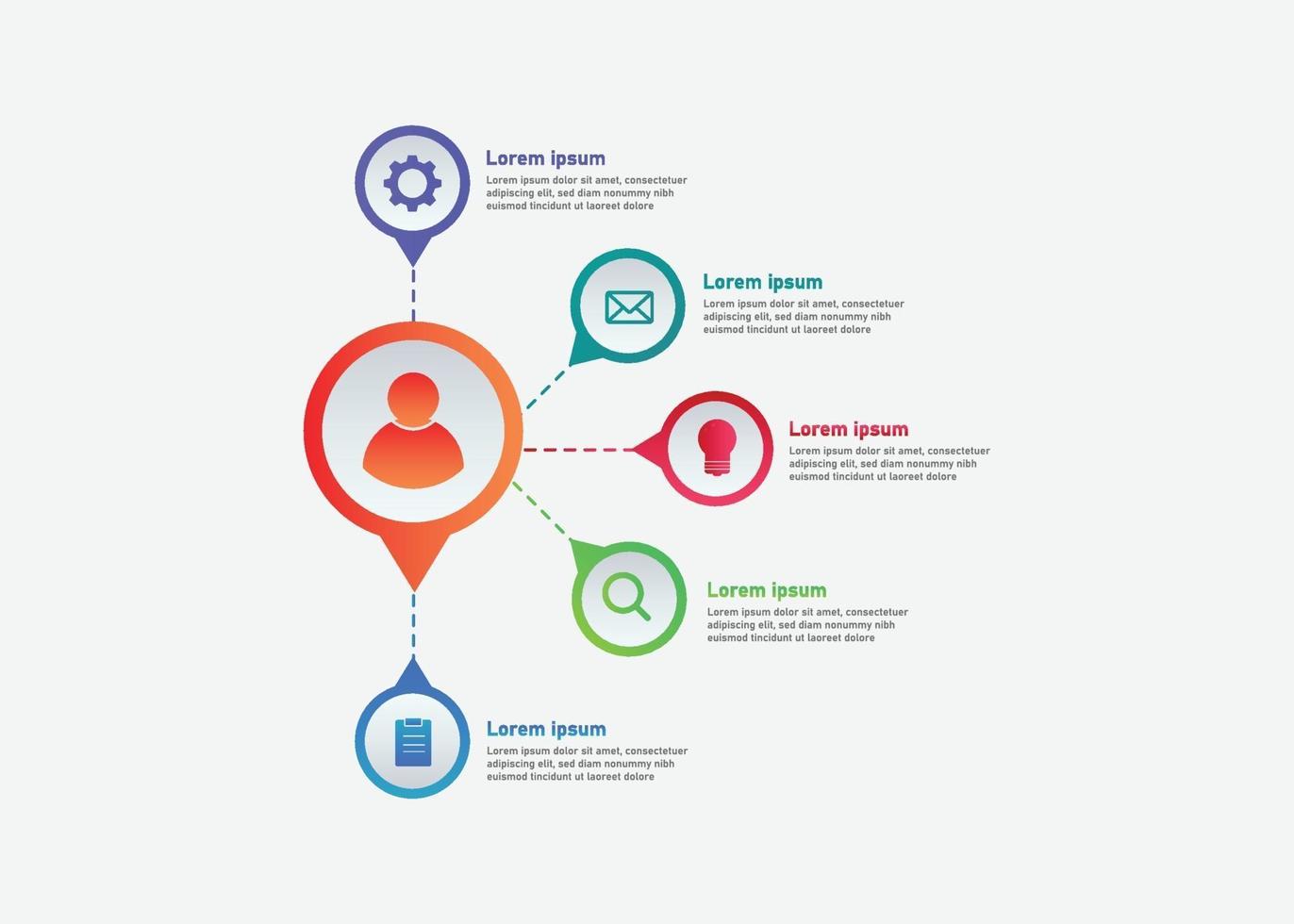 Lorem ipsum
Lorem ipsum dolor sit amet, consectetuer adipiscing elit, sed diam nonummy nibh euismod tincidunt ut laoreet dolore

Lorem ipsum
Lorem ipsum dolor sit amet, consectetuer adipiscing elit, sed diam nonummy nibh euismod tincidunt ut laoreet dolore

Lorem ipsum
Lorem ipsum dolor sit amet, consectetuer adipiscing elit, sed diam nonummy nibh euismod tincidunt ut laoreet dolore

Lorem ipsum
Lorem ipsum dolor sit amet, consectetuer adipiscing elit, sed diam nonummy nibh euismod tincidunt ut laoreet dolore

Lorem ipsum
Lorem ipsum dolor sit amet, consectetuer adipiscing elit, sed diam nonummy nibh euismod tincidunt ut laoreet dolore