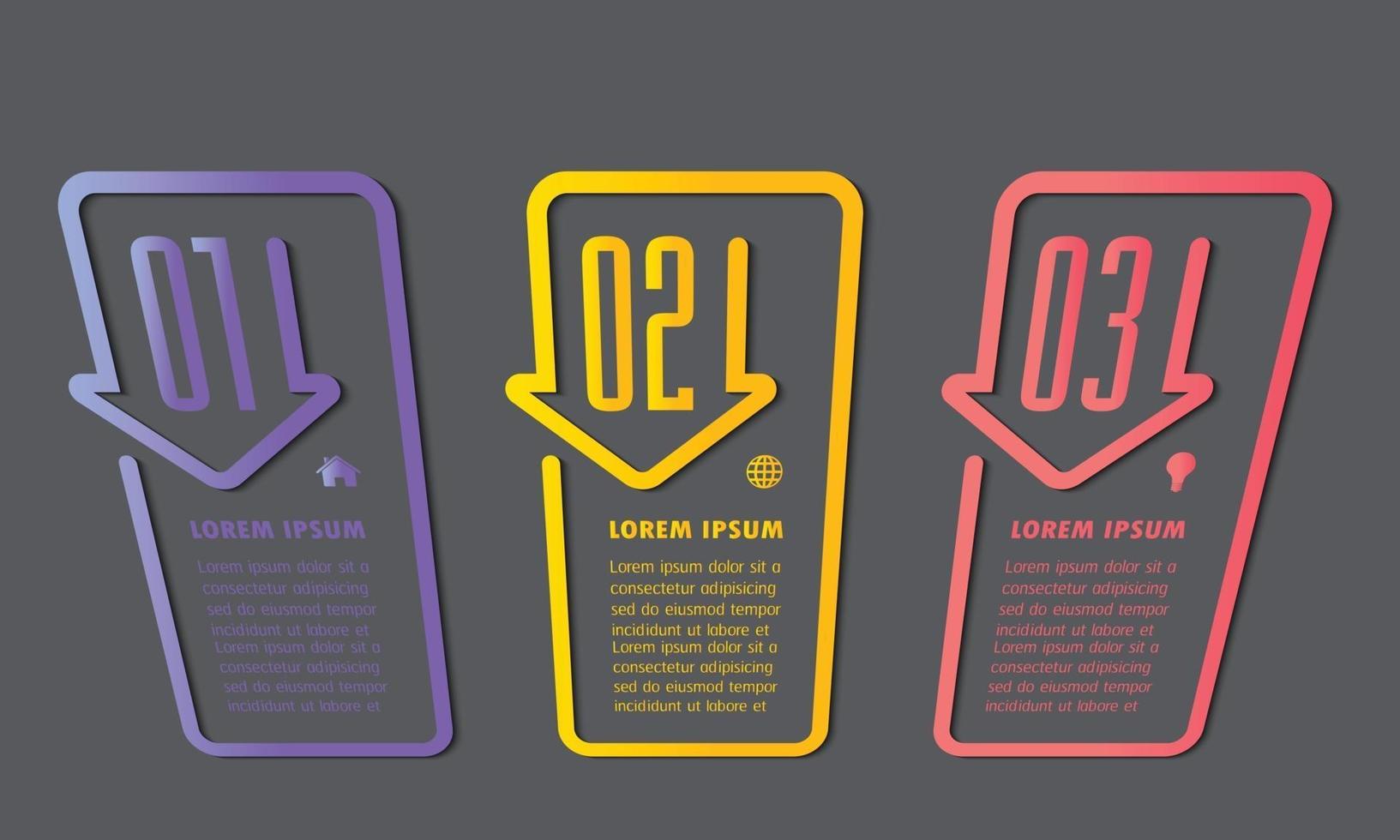 01

LOREM IPSUM

Lorem ipsum dolor sit a consectetur adipisicing sed do eiusmod tempor incididunt ut labore et Lorem ipsum dolor sit a consectetur adipisicing sed do eiusmod tempor incididunt ut labore et

02

LOREM IPSUM

Lorem ipsum dolor sit a consectetur adipisicing sed do eiusmod tempor incididunt ut labore et Lorem ipsum dolor sit a consectetur adipisicing sed do eiusmod tempor incididunt ut labore et

03

LOREM IPSUM

Lorem ipsum dolor sit a consectetur adipisicing sed do eiusmod tempor incididunt ut labore et Lorem ipsum dolor sit a consectetur adipisicing sed do eiusmod tempor incididunt ut labore et