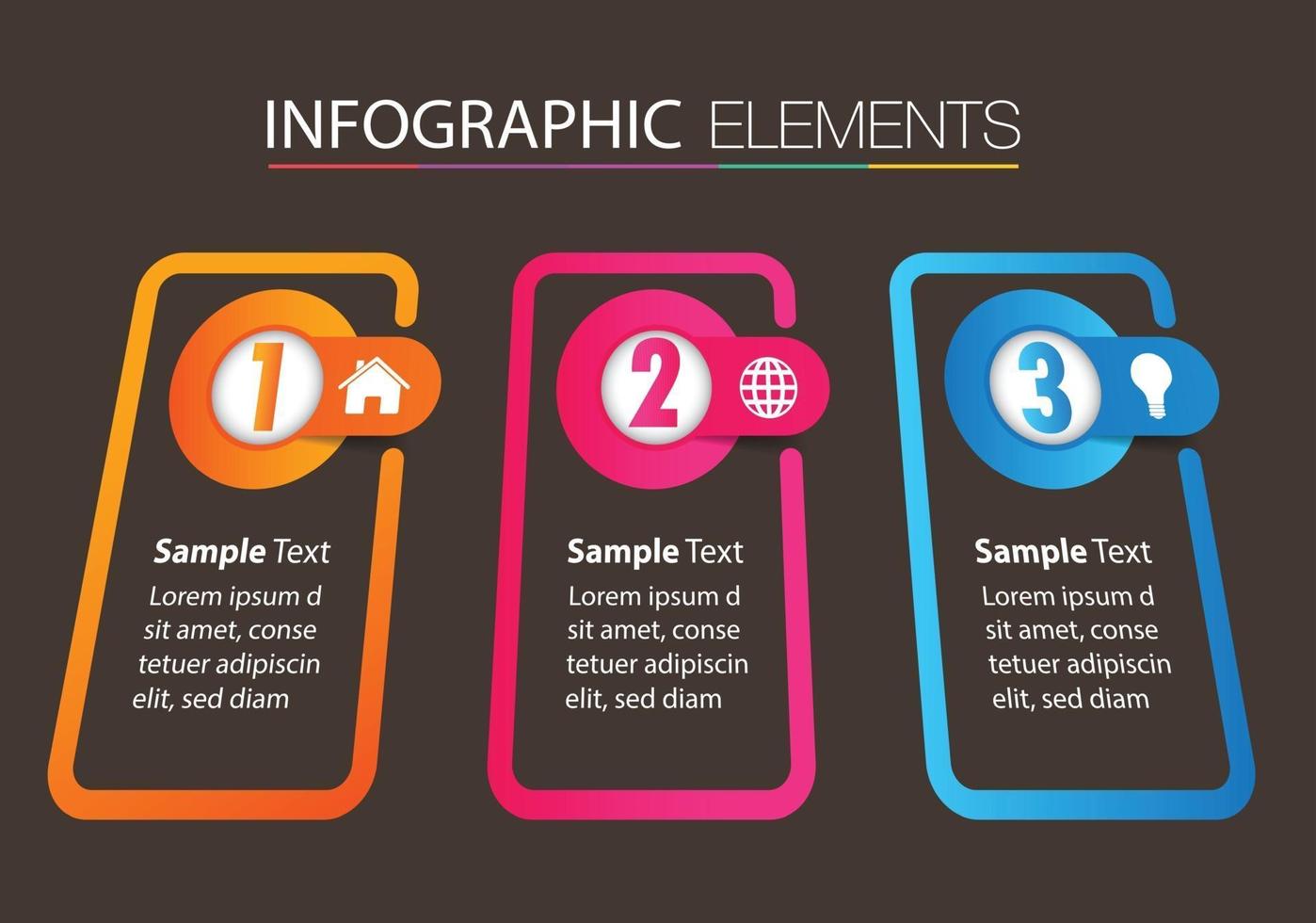 INFOGRAPHIC ELEMENTS

1

Sample Text
Lorem ipsum d sit amet, conse tetuer adipiscin elit, sed diam

2

Sample Text
Lorem ipsum d sit amet, conse tetuer adipiscin elit, sed diam

3

Sample Text
Lorem ipsum d sit amet, conse tetuer adipiscin elit, sed diam