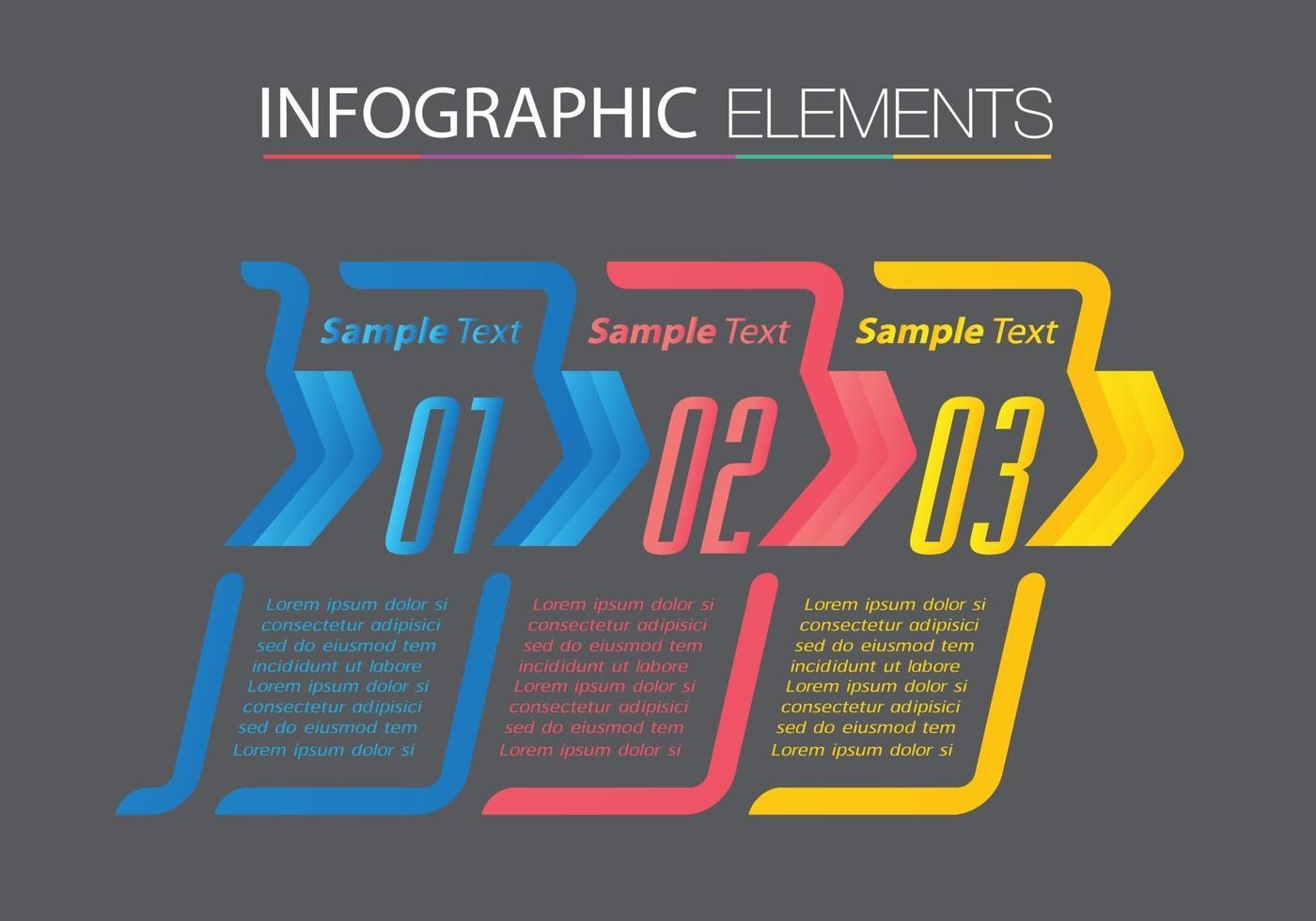 INFOGRAPHIC ELEMENTS

Sample Text

01

Lorem ipsum dolor si consectetur adipisici sed do eiusmod tem incididunt ut labore Lorem ipsum dolor si consectetur adipisici sed do eiusmod tem Lorem ipsum dolor si

Sample Text

02

Lorem ipsum dolor si consectetur adipisici sed do eiusmod tem incididunt ut labore Lorem ipsum dolor si consectetur adipisici sed do eiusmod tem Lorem ipsum dolor si

Sample Text

03

Lorem ipsum dolor si consectetur adipisici sed do eiusmod tem incididunt ut labore Lorem ipsum dolor si consectetur adipisici sed do eiusmod tem Lorem ipsum dolor si