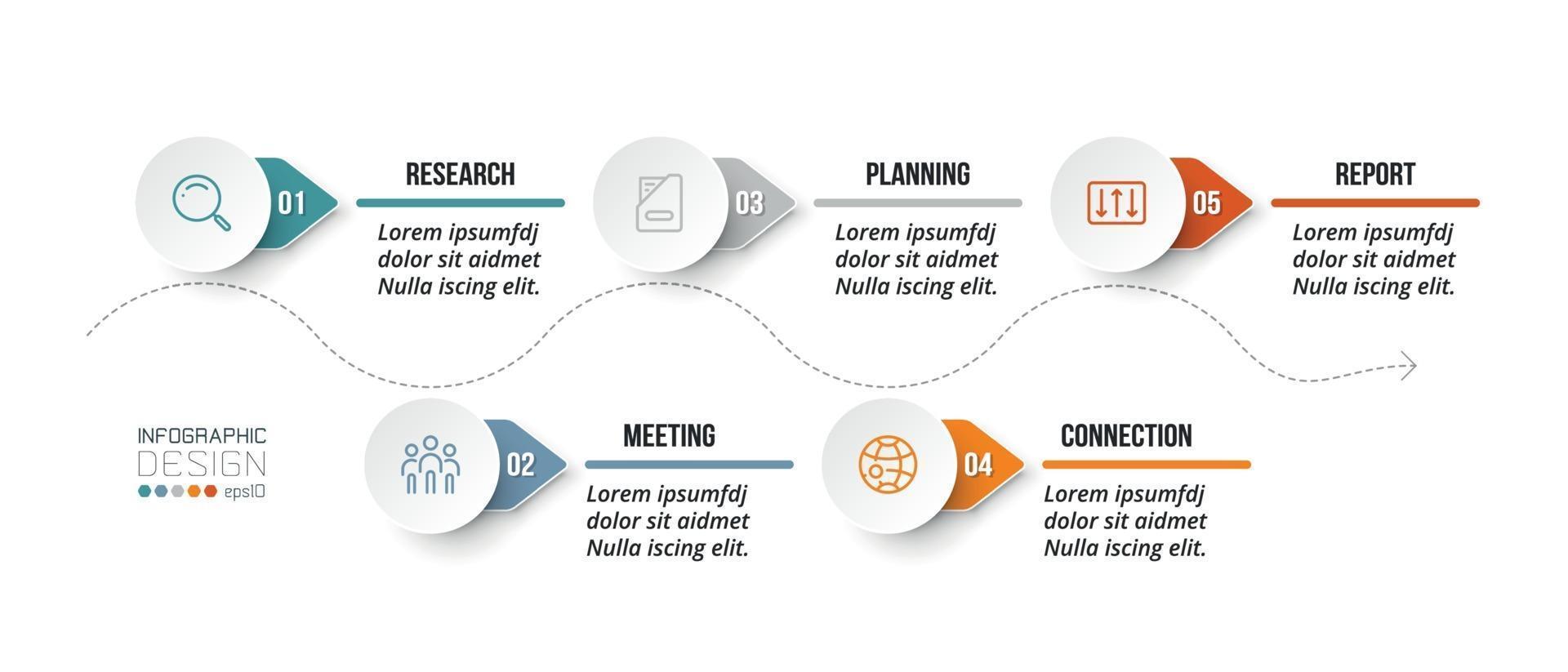 01

RESEARCH

Lorem ipsumfdj dolor sit aidmet Nulla iscing elit.

03

PLANNING

Lorem ipsumfdj dolor sit aidmet Nulla iscing elit.

05

REPORT

Lorem ipsumfdj dolor sit aidmet Nulla iscing elit.

INFOGRAPHIC
DESIGN
eps10

02

MEETING

Lorem ipsumfdj dolor sit aidmet Nulla iscing elit.

04

CONNECTION

Lorem ipsumfdj dolor sit aidmet Nulla iscing elit.