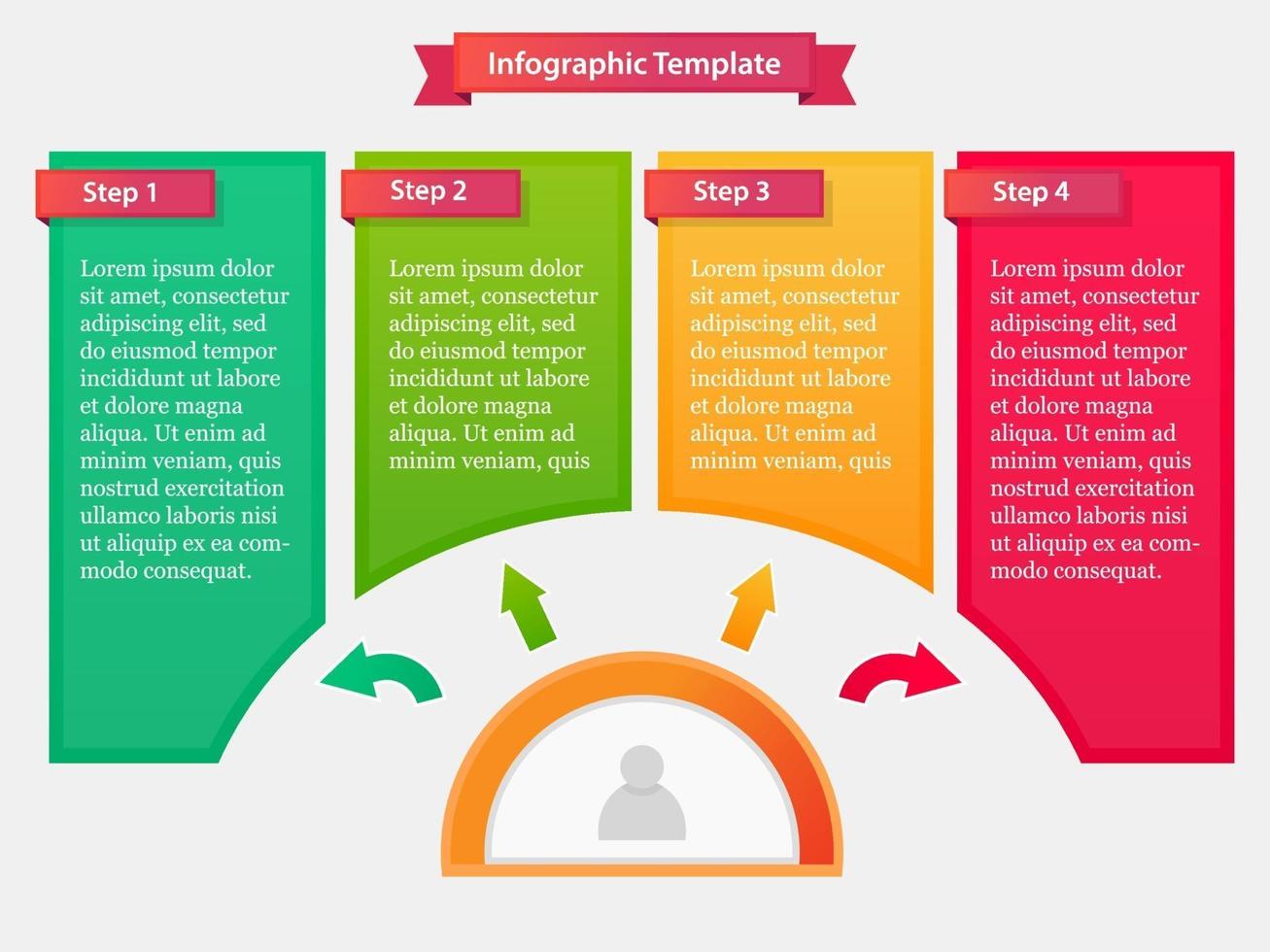 Infographic Template

Step 1

Lorem ipsum dolor sit amet, consectetur adipiscing elit, sed do eiusmod tempor incididunt ut labore et dolore magna aliqua. Ut enim ad minim veniam, quis nostrud exercitation ullamco laboris nisi ut aliquip ex ea commodo consequat.

Step 2

Lorem ipsum dolor sit amet, consectetur adipiscing elit, sed do eiusmod tempor incididunt ut labore et dolore magna aliqua. Ut enim ad minim veniam, quis

Step 3

Lorem ipsum dolor sit amet, consectetur adipiscing elit, sed do eiusmod tempor incididunt ut labore et dolore magna aliqua. Ut enim ad minim veniam, quis

Step 4

Lorem ipsum dolor sit amet, consectetur adipiscing elit, sed do eiusmod tempor incididunt ut labore et dolore magna aliqua. Ut enim ad minim veniam, quis nostrud exercitation ullamco laboris nisi ut aliquip ex ea commodo consequat.