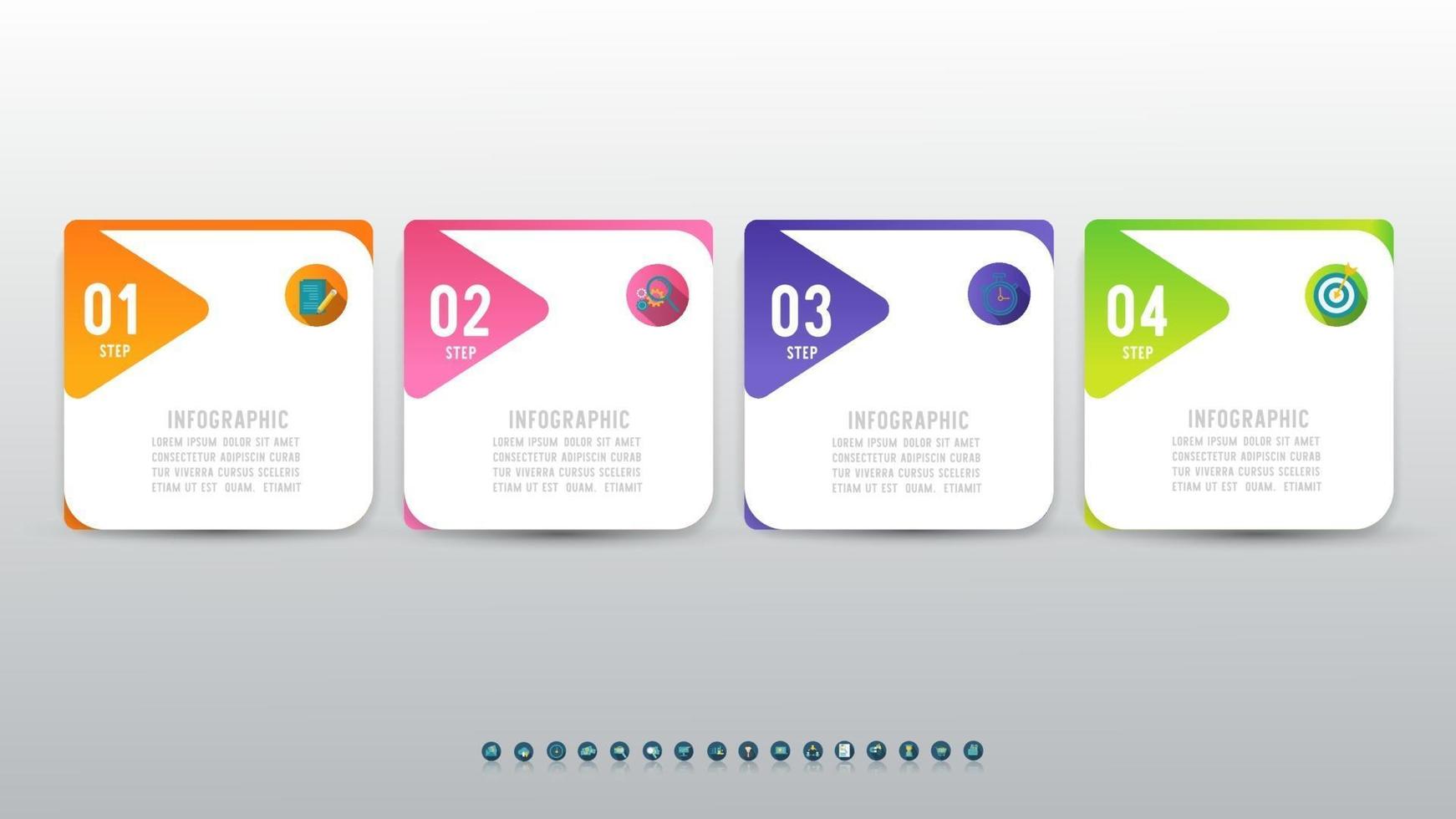 01
STEP

INFOGRAPHIC
LOREM IPSUM DOLOR SIT AMET CONSECTETUR ADIPISCIN CURAB TUR VIVERRA CURSUS SCELERIS ETIAM UT EST QUAM. ETIAMIT

02
STEP

INFOGRAPHIC
LOREM IPSUM DOLOR SIT AMET CONSECTETUR ADIPISCIN CURAB TUR VIVERRA CURSUS SCELERIS ETIAM UT EST QUAM. ETIAMIT

03
STEP

INFOGRAPHIC
LOREM IPSUM DOLOR SIT AMET CONSECTETUR ADIPISCIN CURAB TUR VIVERRA CURSUS SCELERIS ETIAM UT EST QUAM. ETIAMIT

04
STEP

INFOGRAPHIC
LOREM IPSUM DOLOR SIT AMET CONSECTETUR ADIPISCIN CURAB TUR VIVERRA CURSUS SCELERIS ETIAM UT EST QUAM. ETIAMIT