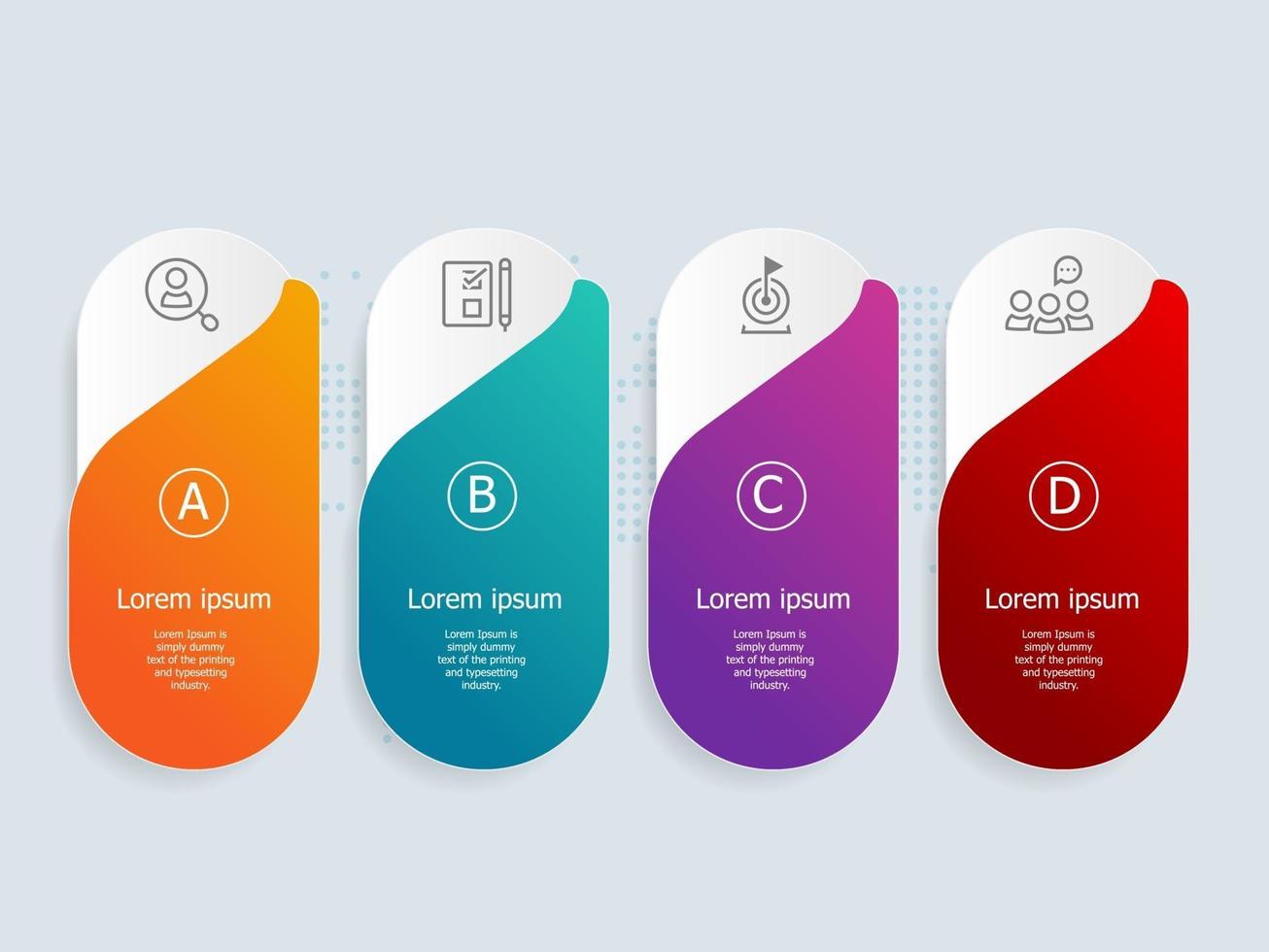 A

Lorem ipsum

Lorem Ipsum is simply dummy text of the printing and typesetting industry.

B

Lorem ipsum

Lorem Ipsum is simply dummy text of the printing and typesetting industry.

C

Lorem ipsum

Lorem Ipsum is simply dummy text of the printing and typesetting industry.

D

Lorem ipsum

Lorem Ipsum is simply dummy text of the printing and typesetting industry.