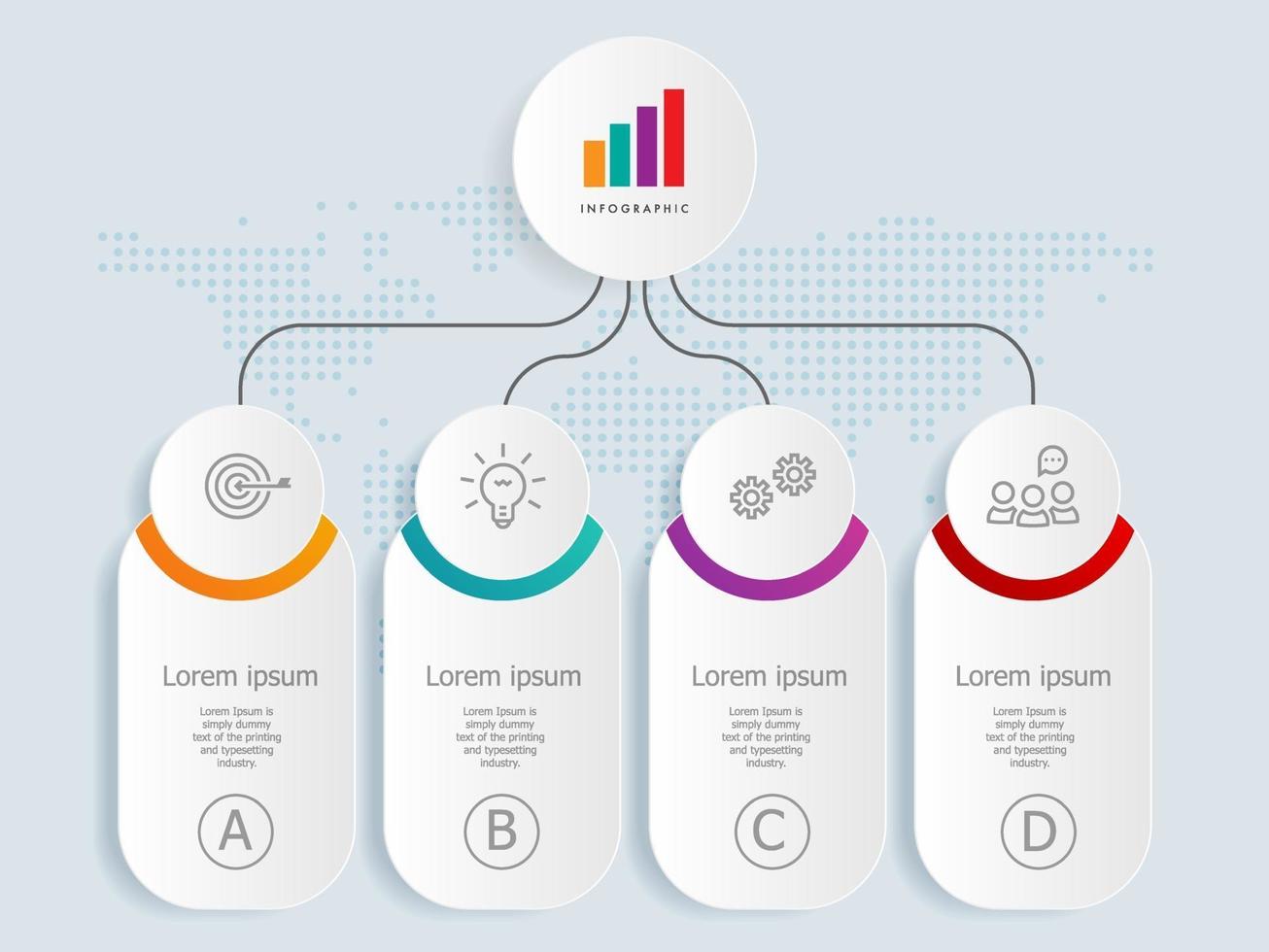 INFOGRAPHIC

Lorem ipsum

Lorem Ipsum is simply dummy text of the printing and typesetting industry.

A

Lorem ipsum

Lorem Ipsum is simply dummy text of the printing and typesetting industry.

B

Lorem ipsum

Lorem Ipsum is simply dummy text of the printing and typesetting industry.

C

Lorem ipsum

Lorem Ipsum is simply dummy text of the printing and typesetting industry.

D