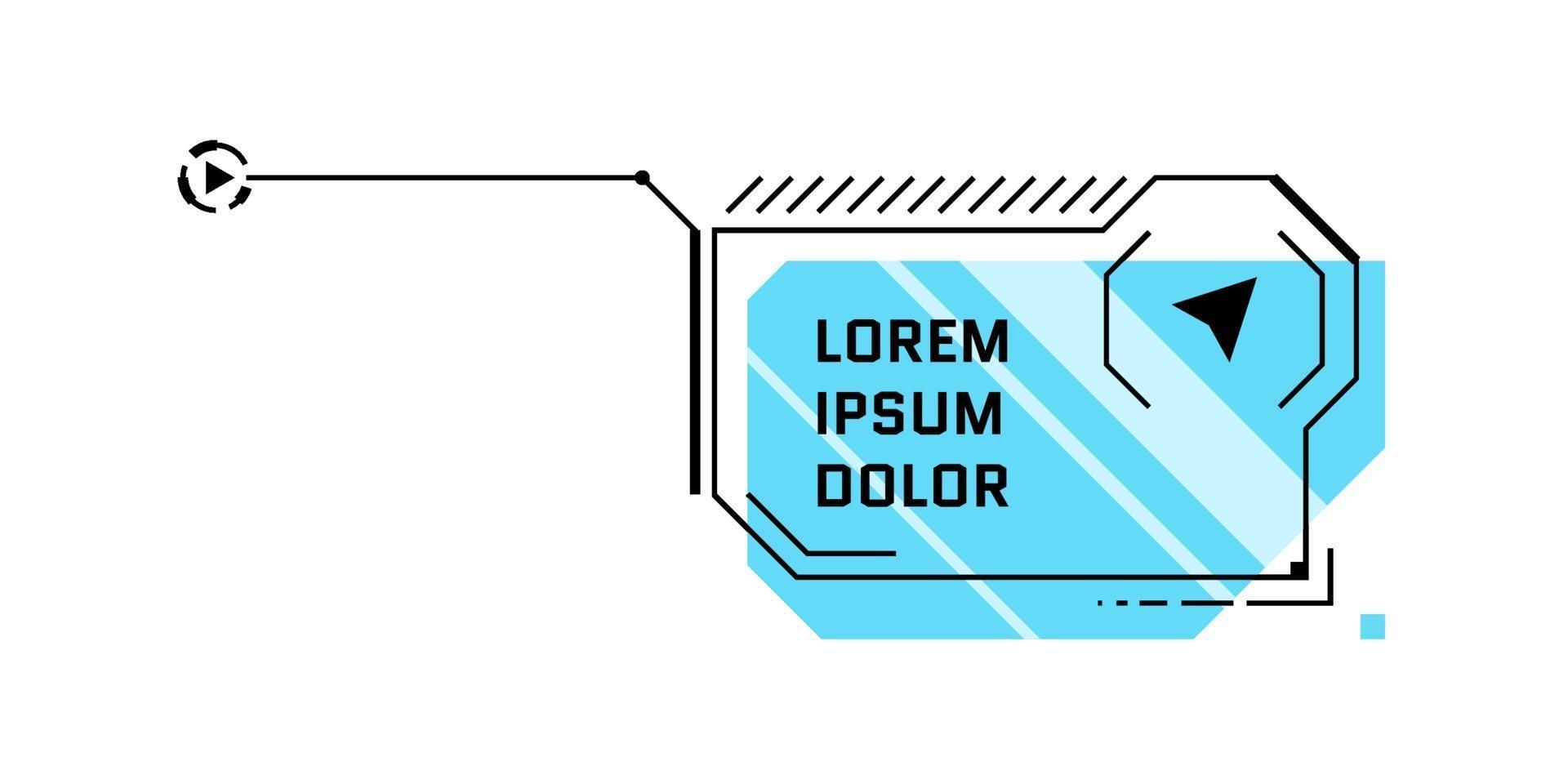 LOREM
IPSUM
DOLOR