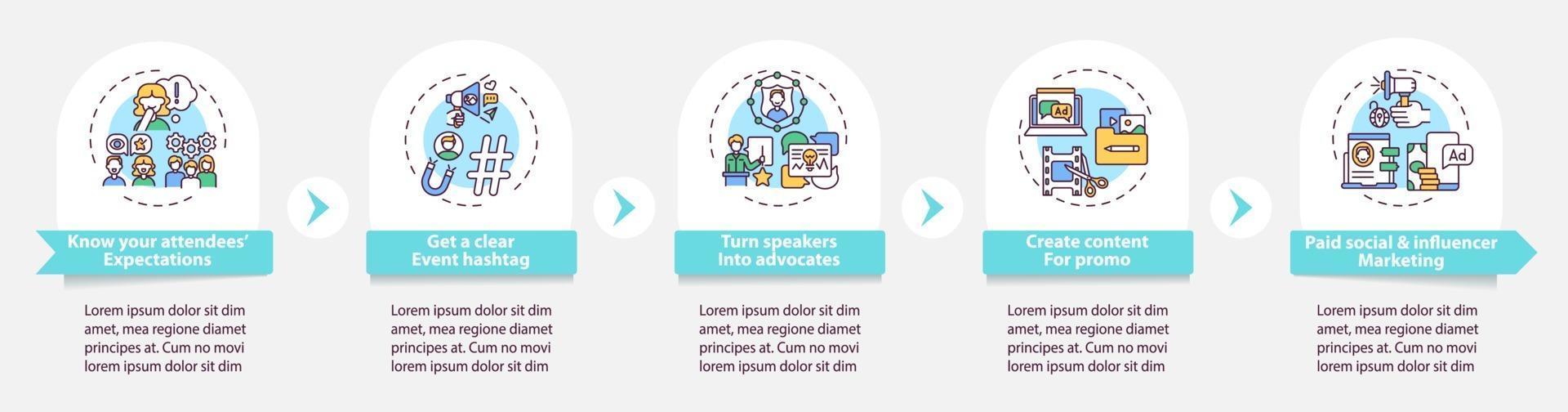 Ad

Ad

Know your attendees' Expectations

Lorem ipsum dolor sit dim amet, mea regione diamet principes at. Cum no movi lorem ipsum dolor sit dim

Get a clear Event hashtag

Lorem ipsum dolor sit dim amet, mea regione diamet principes at. Cum no movi lorem ipsum dolor sit dim

Turn speakers Into advocates

Lorem ipsum dolor sit dim amet, mea regione diamet principes at. Cum no movi lorem ipsum dolor sit dim

Create content For promo

Lorem ipsum dolor sit dim amet, mea regione diamet principes at. Cum no movi lorem ipsum dolor sit dim

Paid social & influencer Marketing

Lorem ipsum dolor sit dim amet, mea regione diamet principes at. Cum no movi lorem ipsum dolor sit dim