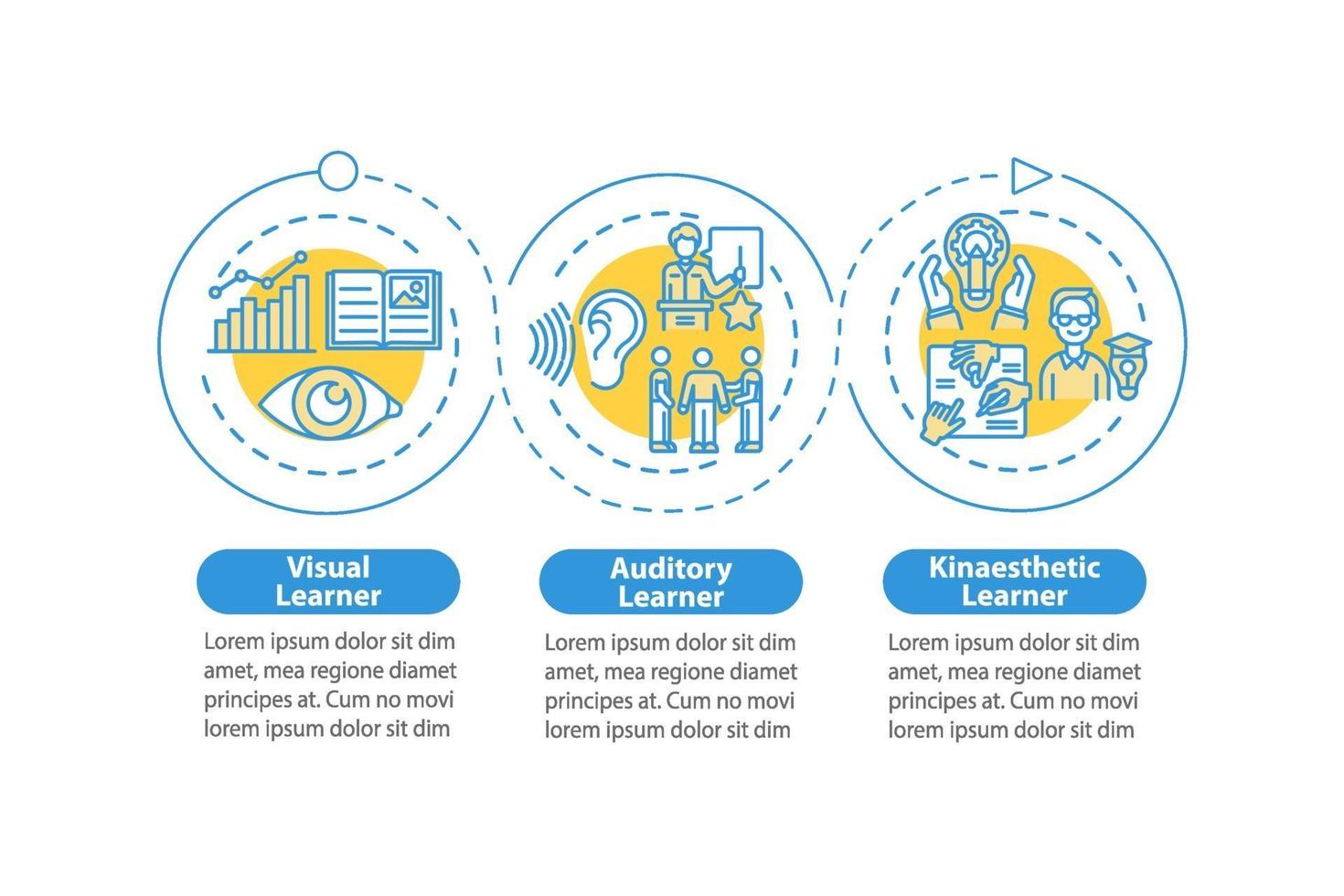 Visual Learner

Lorem ipsum dolor sit dim amet, mea regione diamet principes at. Cum no movi lorem ipsum dolor sit dim

Auditory Learner

Lorem ipsum dolor sit dim amet, mea regione diamet principes at. Cum no movi lorem ipsum dolor sit dim

Kinaesthetic Learner

Lorem ipsum dolor sit dim amet, mea regione diamet principes at. Cum no movi lorem ipsum dolor sit dim