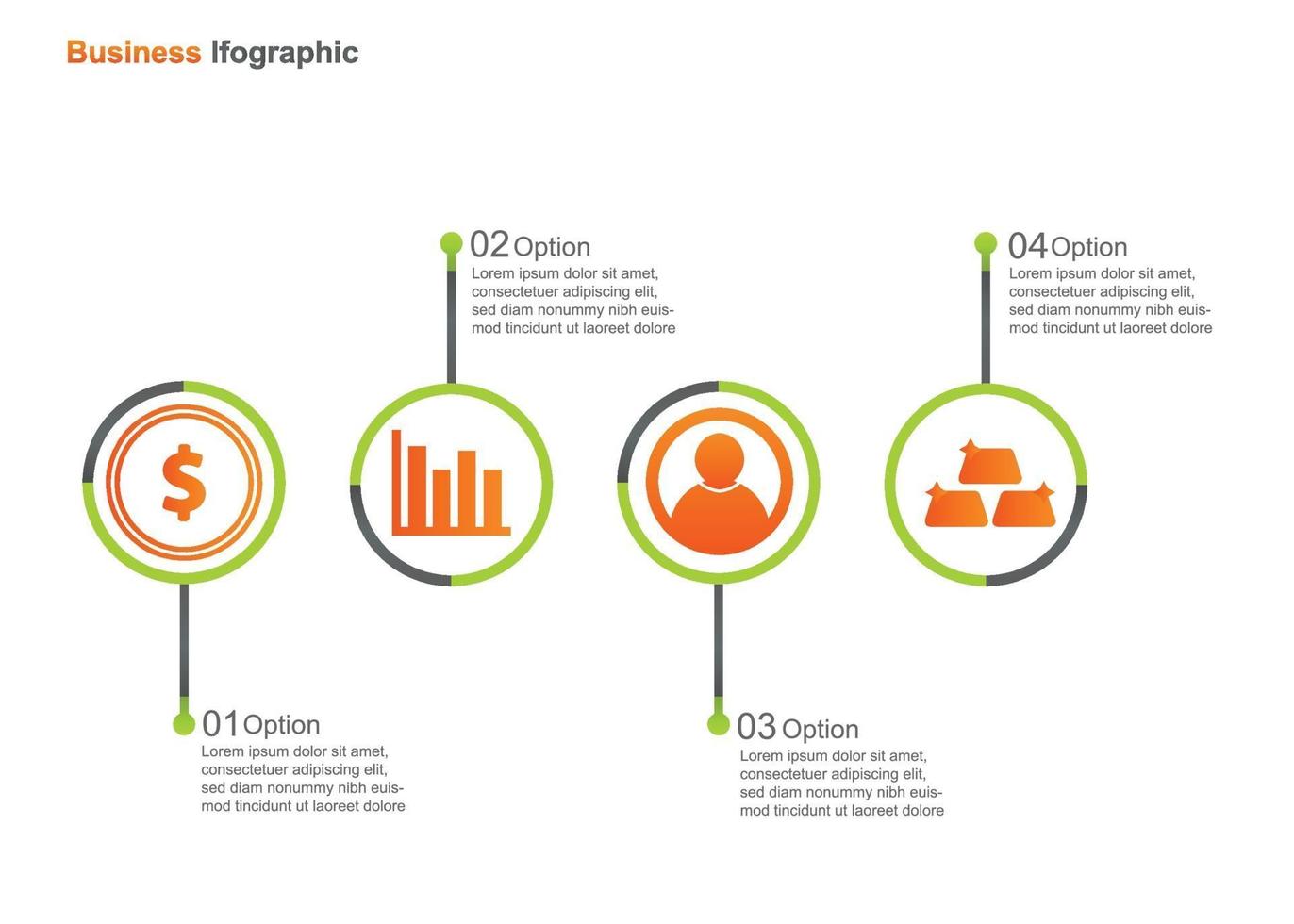 Business Ifographic

02 Option
Lorem ipsum dolor sit amet, consectetuer adipiscing elit, sed diam nonummy nibh euismod tincidunt ut laoreet dolore

04 Option
Lorem ipsum dolor sit amet, consectetuer adipiscing elit, sed diam nonummy nibh euismod tincidunt ut laoreet dolore

$

01 Option
Lorem ipsum dolor sit amet, consectetuer adipiscing elit, sed diam nonummy nibh euismod tincidunt ut laoreet dolore

03 Option
Lorem ipsum dolor sit amet, consectetuer adipiscing elit, sed diam nonummy nibh euismod tincidunt ut laoreet dolore