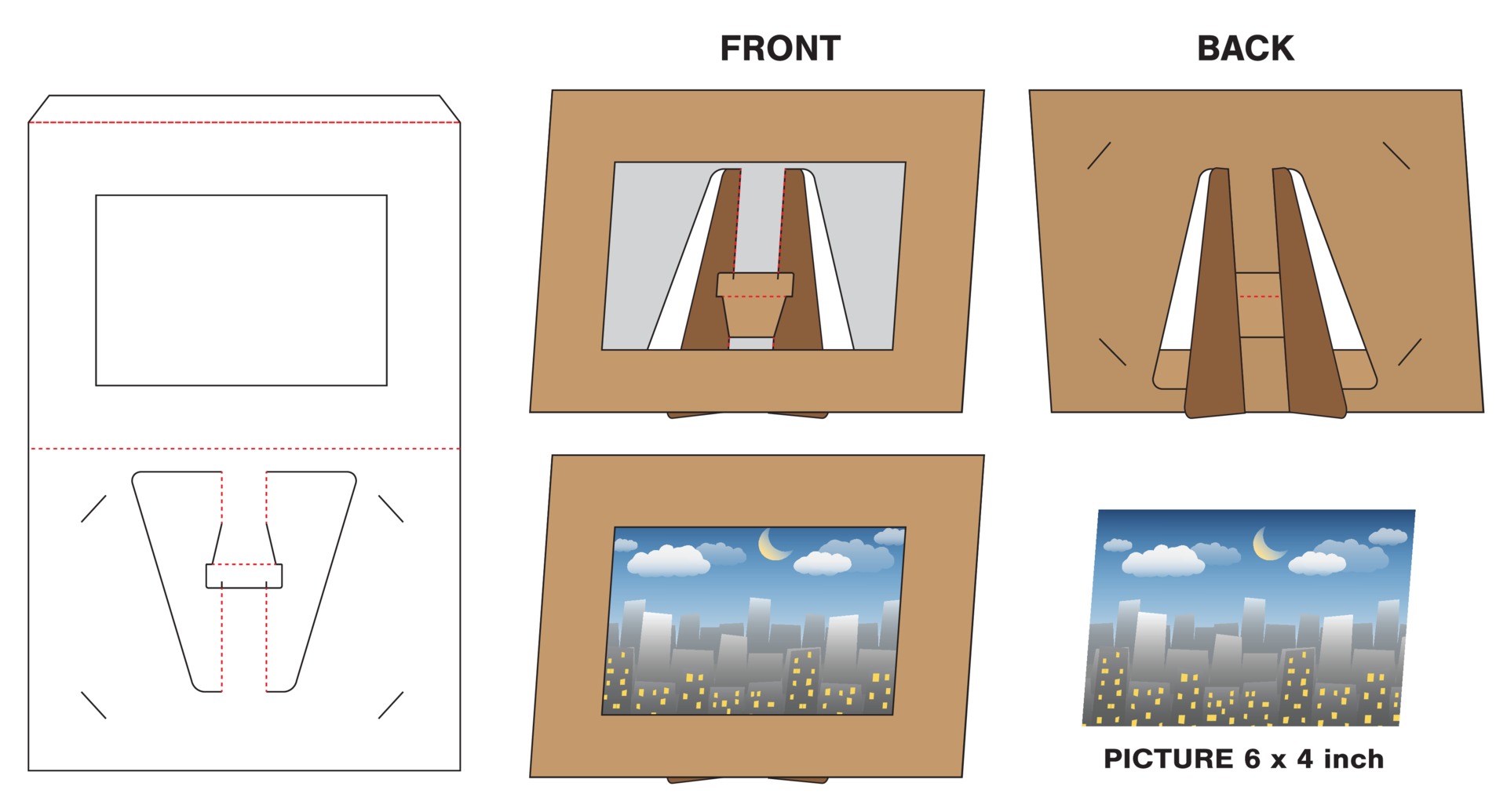 FRONT

BACK

PICTURE 6 x 4 inch