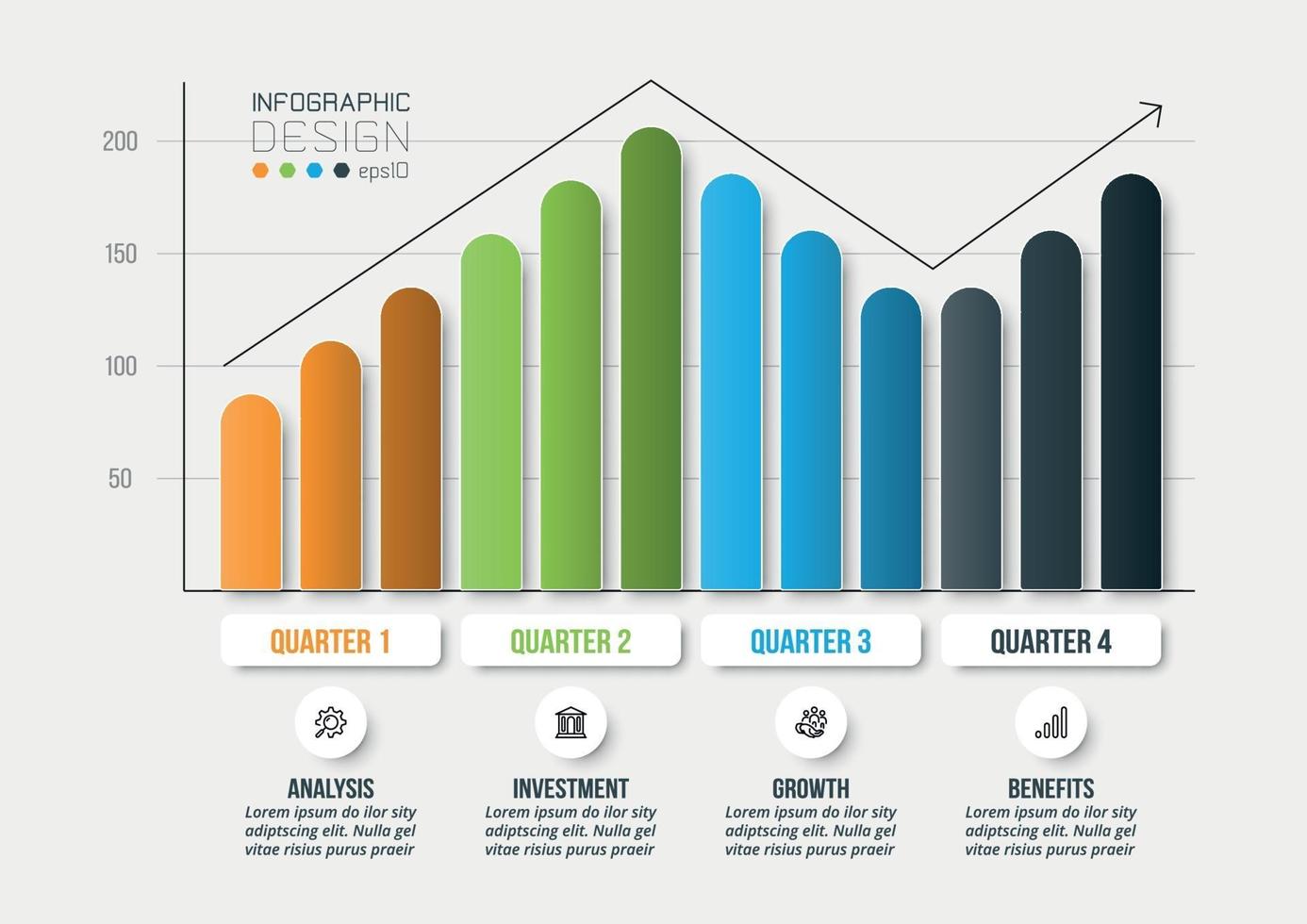 INFOGRAPHIC
DESIGN
eps10

200
150
100
50

QUARTER 1
QUARTER 2
QUARTER 3
QUARTER 4

ANALYSIS
Lorem ipsum do ilor sity adiptscing elit. Nulla gel vitae risius purus praeir

INVESTMENT
Lorem ipsum do ilor sity adiptscing elit. Nulla gel vitae risius purus praeir

GROWTH
Lorem ipsum do ilor sity adiptscing elit. Nulla gel vitae risius purus praeir

BENEFITS
Lorem ipsum do ilor sity adiptscing elit. Nulla gel vitae risius purus praeir