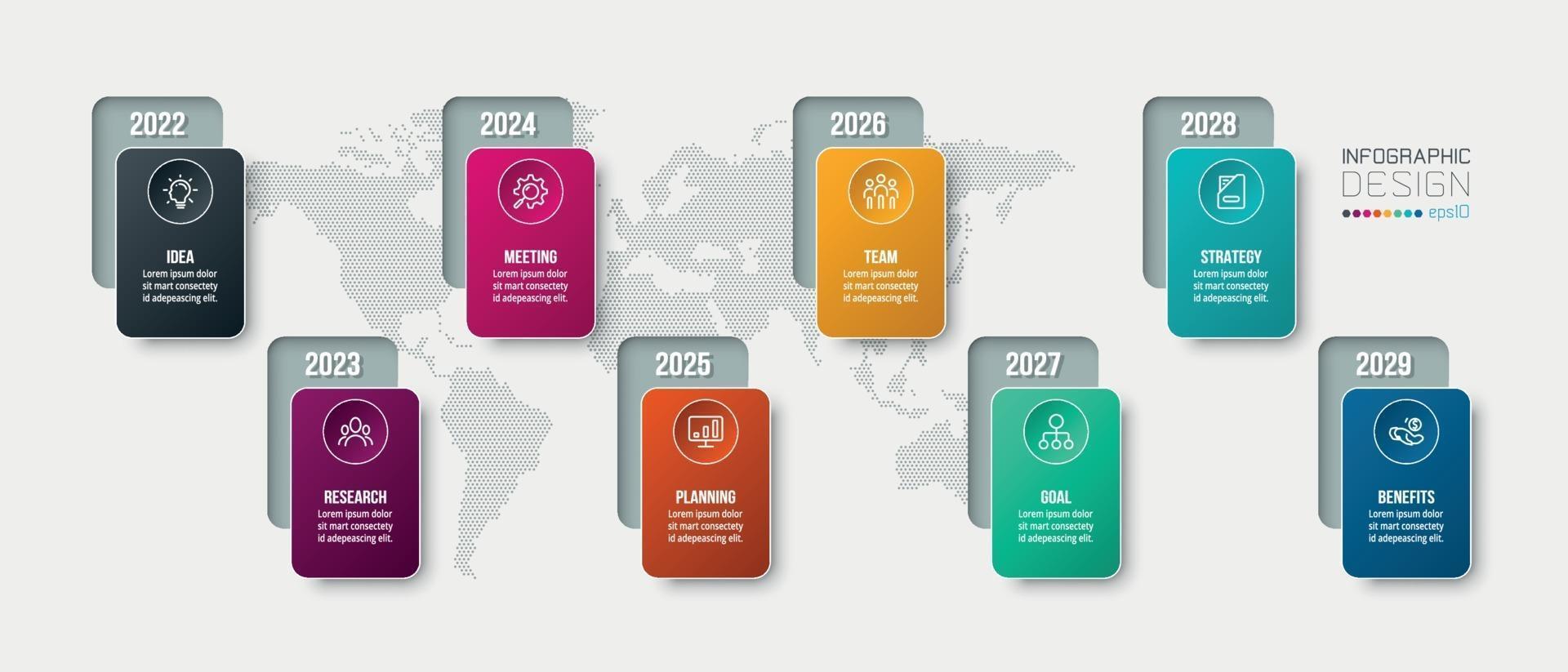 2022

IDEA
Lorem ipsum dolor sit mart consectety id adepeascing elit.

2023

RESEARCH
Lorem ipsum dolor sit mart consectety id adepeascing elit.

2024

MEETING
Lorem ipsum dolor sit mart consectety id adepeascing elit.

2025

PLANNING
Lorem ipsum dolor sit mart consectety id adepeascing elit.

2026

TEAM
Lorem ipsum dolor sit mart consectety id adepeascing elit.

2027

GOAL
Lorem ipsum dolor sit mart consectety id adepeascing elit.

2028

STRATEGY
Lorem ipsum dolor sit mart consectety id adepeascing elit.

2029

BENEFITS
Lorem ipsum dolor sit mart consectety id adepeascing elit.

INFOGRAPHIC
DESIGN
eps10