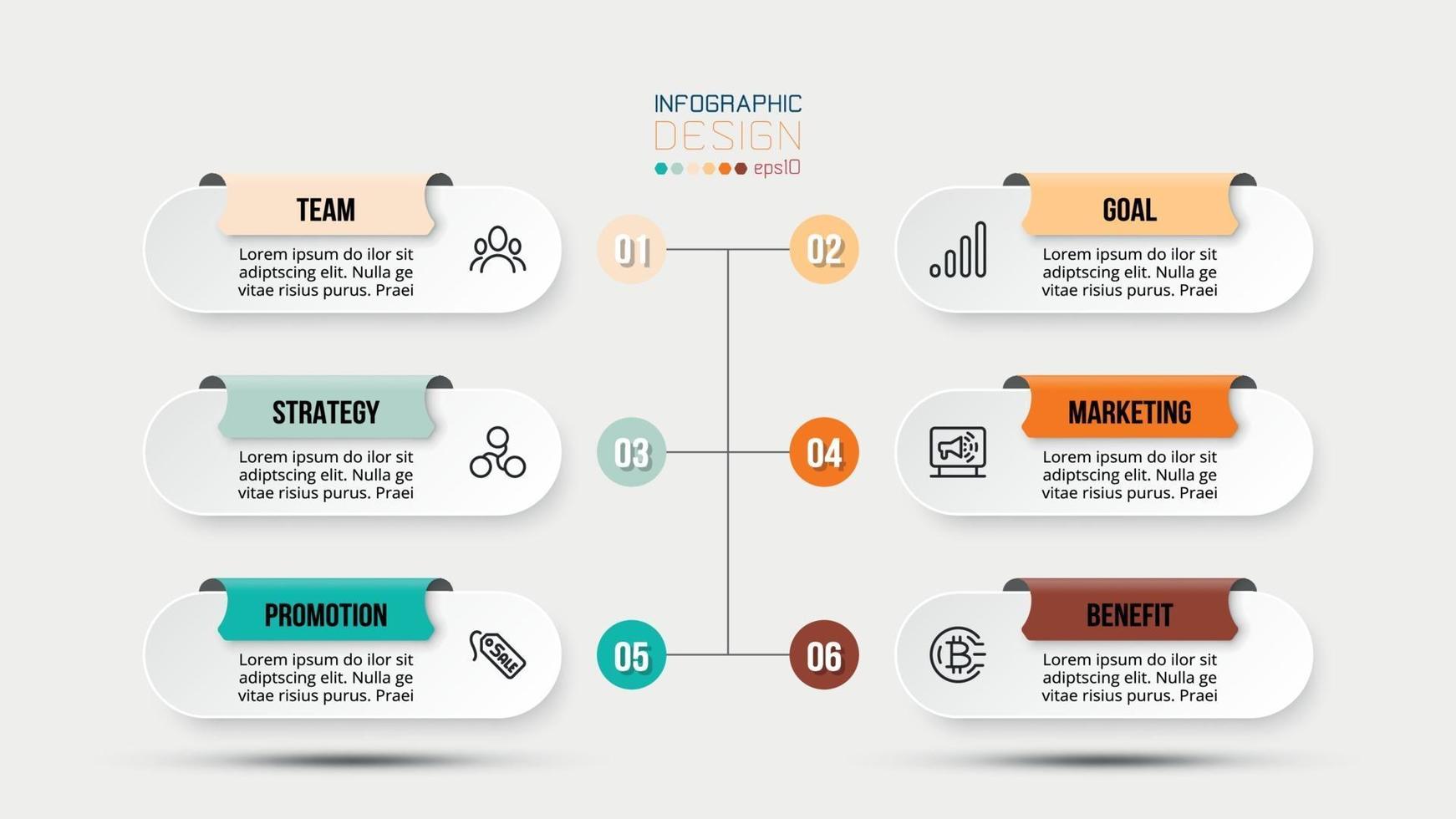 INFOGRAPHIC
DESIGN
eps10

TEAM
Lorem ipsum do ilor sit adiptscing elit. Nulla ge vitae risius purus. Praei

01

02

GOAL
Lorem ipsum do ilor sit adiptscing elit. Nulla ge vitae risius purus. Praei

STRATEGY
Lorem ipsum do ilor sit adiptscing elit. Nulla ge vitae risius purus. Praei

03

04

MARKETING
Lorem ipsum do ilor sit adiptscing elit. Nulla ge vitae risius purus. Praei

PROMOTION
Lorem ipsum do ilor sit adiptscing elit. Nulla ge vitae risius purus. Praei

SALE

05

06

BENEFIT
Lorem ipsum do ilor sit adiptscing elit. Nulla ge vitae risius purus. Praei