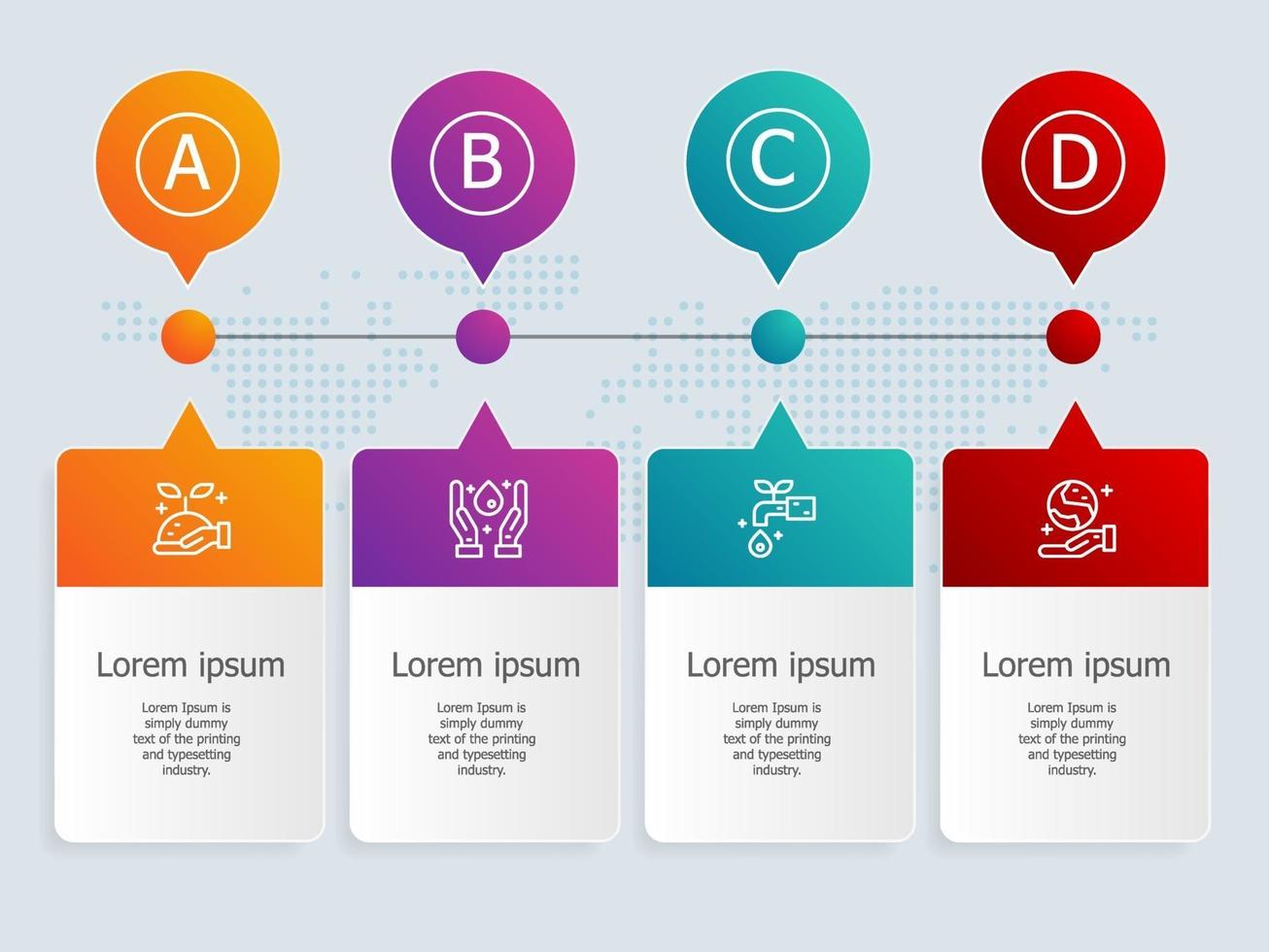 A

B

C

D

Lorem ipsum

Lorem Ipsum is simply dummy text of the printing and typesetting industry.

Lorem ipsum

Lorem Ipsum is simply dummy text of the printing and typesetting industry.

Lorem ipsum

Lorem Ipsum is simply dummy text of the printing and typesetting industry.

Lorem ipsum

Lorem Ipsum is simply dummy text of the printing and typesetting industry.