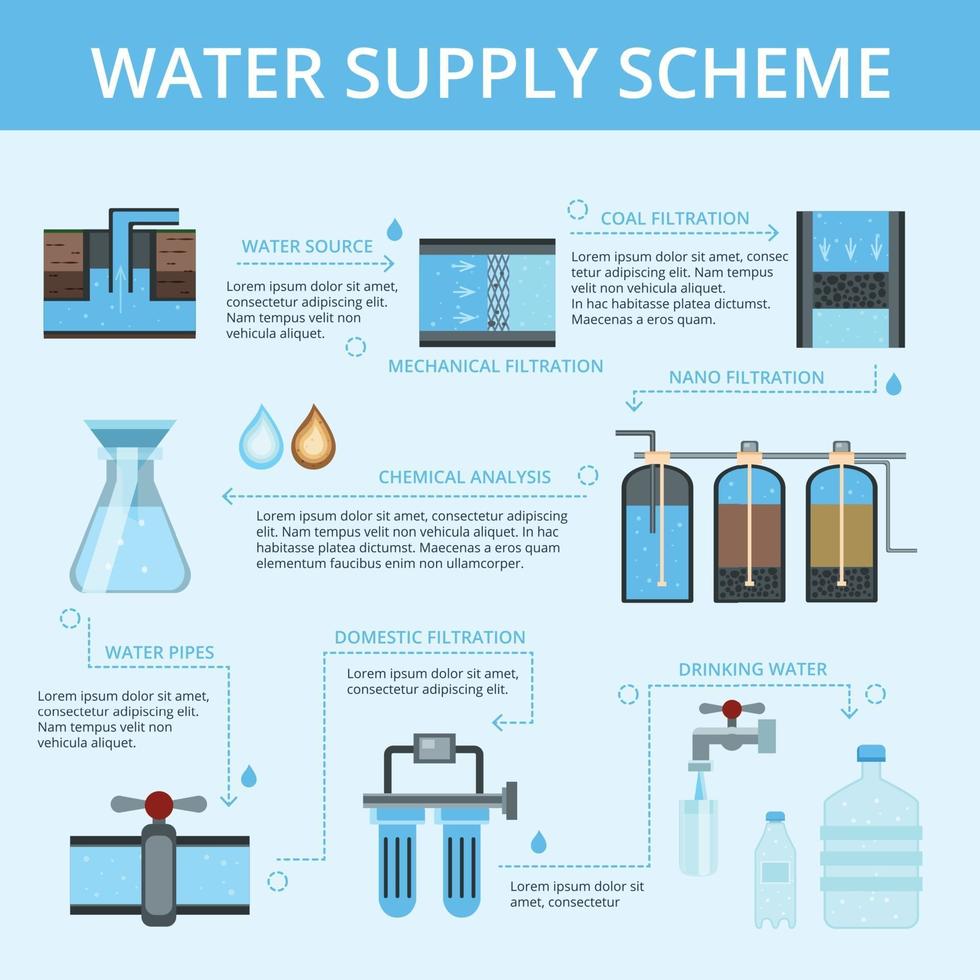 WATER SUPPLY SCHEME

WATER SOURCE

Lorem ipsum dolor sit amet, consectetur adipiscing elit. Nam tempus velit non vehicula aliquet.

MECHANICAL FILTRATION

COAL FILTRATION

Lorem ipsum dolor sit amet, consectetur adipiscing elit. Nam tempus velit non vehicula aliquet. In hac habitasse platea dictumst. Maecenas a eros quam.

NANO FILTRATION

CHEMICAL ANALYSIS

Lorem ipsum dolor sit amet, consectetur adipiscing elit. Nam tempus velit non vehicula aliquet. In hac habitasse platea dictumst. Maecenas a eros quam elementum faucibus enim non ullamcorper.

WATER PIPES

Lorem ipsum dolor sit amet, consectetur adipiscing elit. Nam tempus velit non vehicula aliquet.

DOMESTIC FILTRATION

Lorem ipsum dolor sit amet, consectetur adipiscing elit.

DRINKING WATER

Lorem ipsum dolor sit amet, consectetur