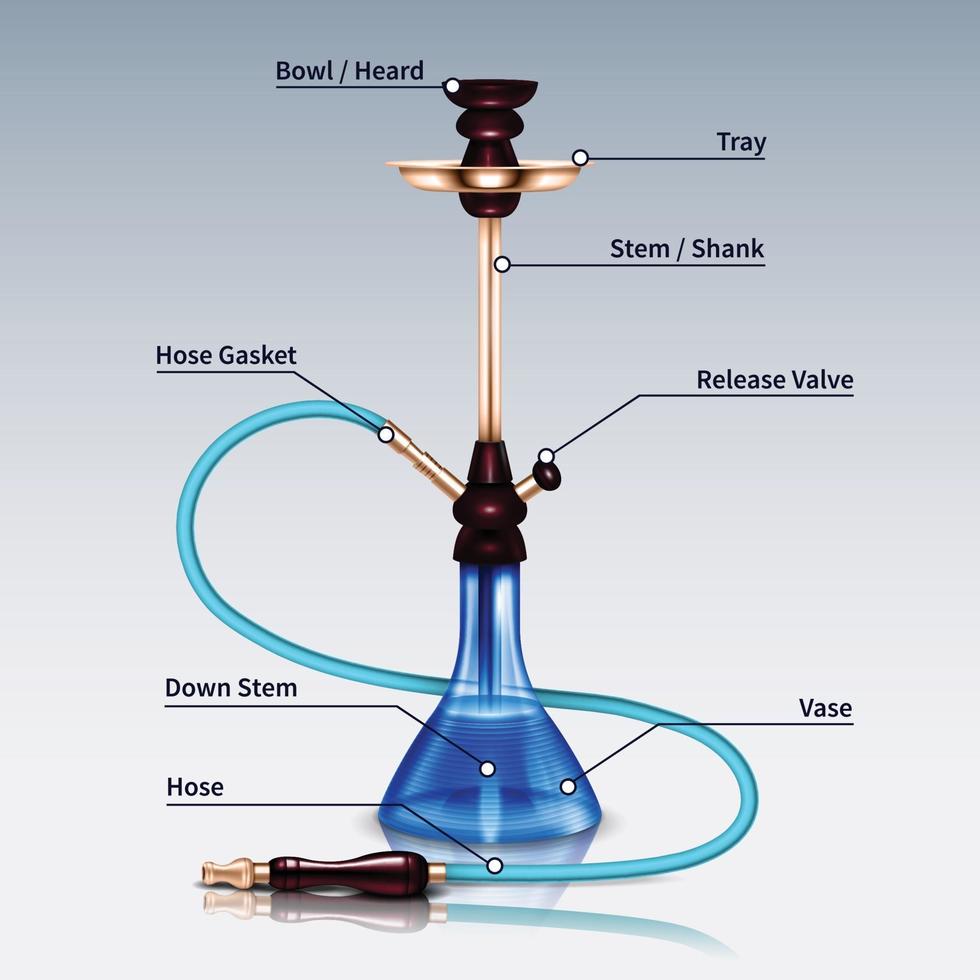 Bowl / Heard

Tray

Stem / Shank

Hose Gasket

Release Valve

Down Stem

Vase

Hose