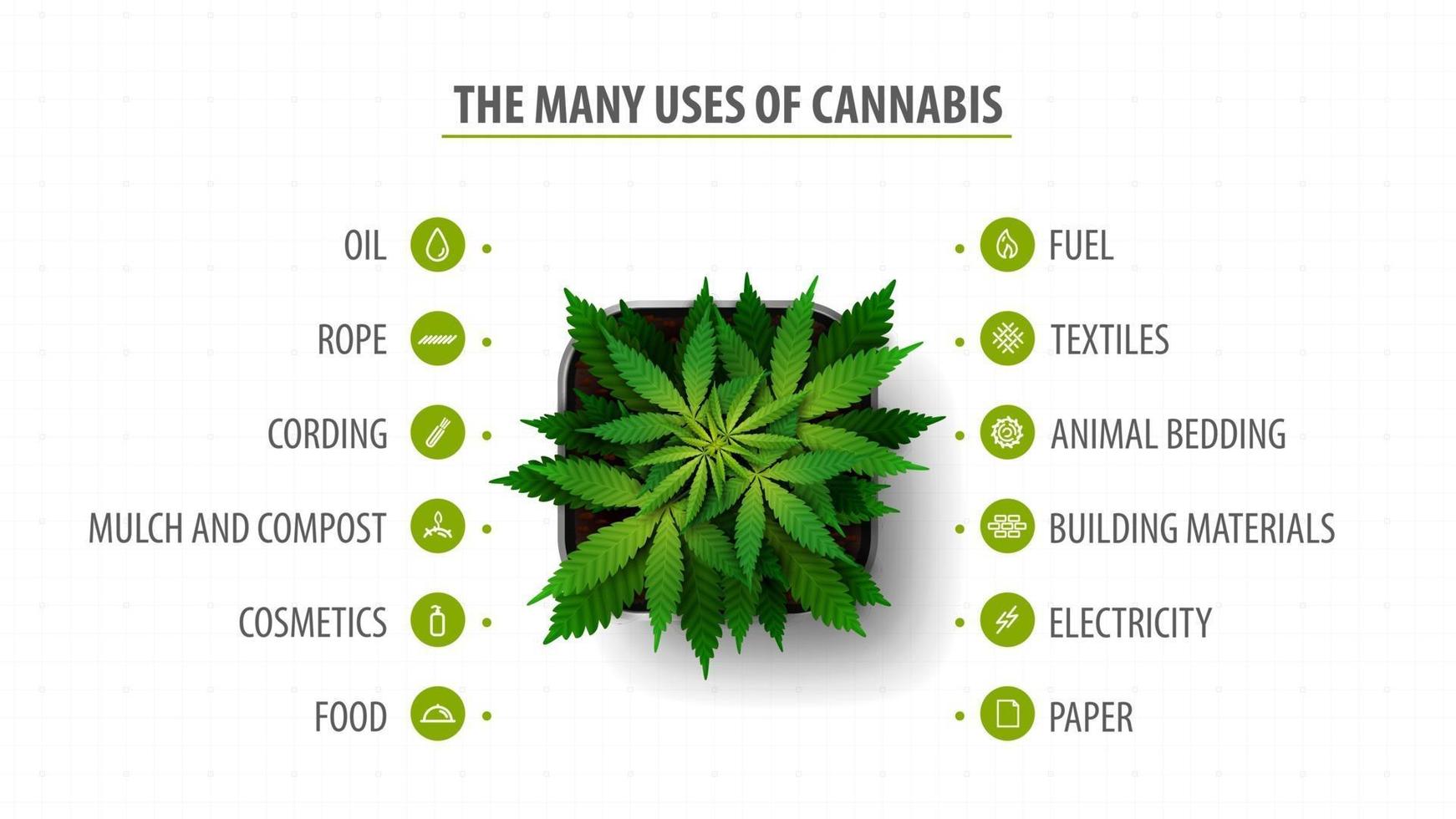 THE MANY USES OF CANNABIS

OIL

ROPE

CORDING

MULCH AND COMPOST

COSMETICS

FOOD

FUEL

TEXTILES

ANIMAL BEDDING

BUILDING MATERIALS

ELECTRICITY

PAPER