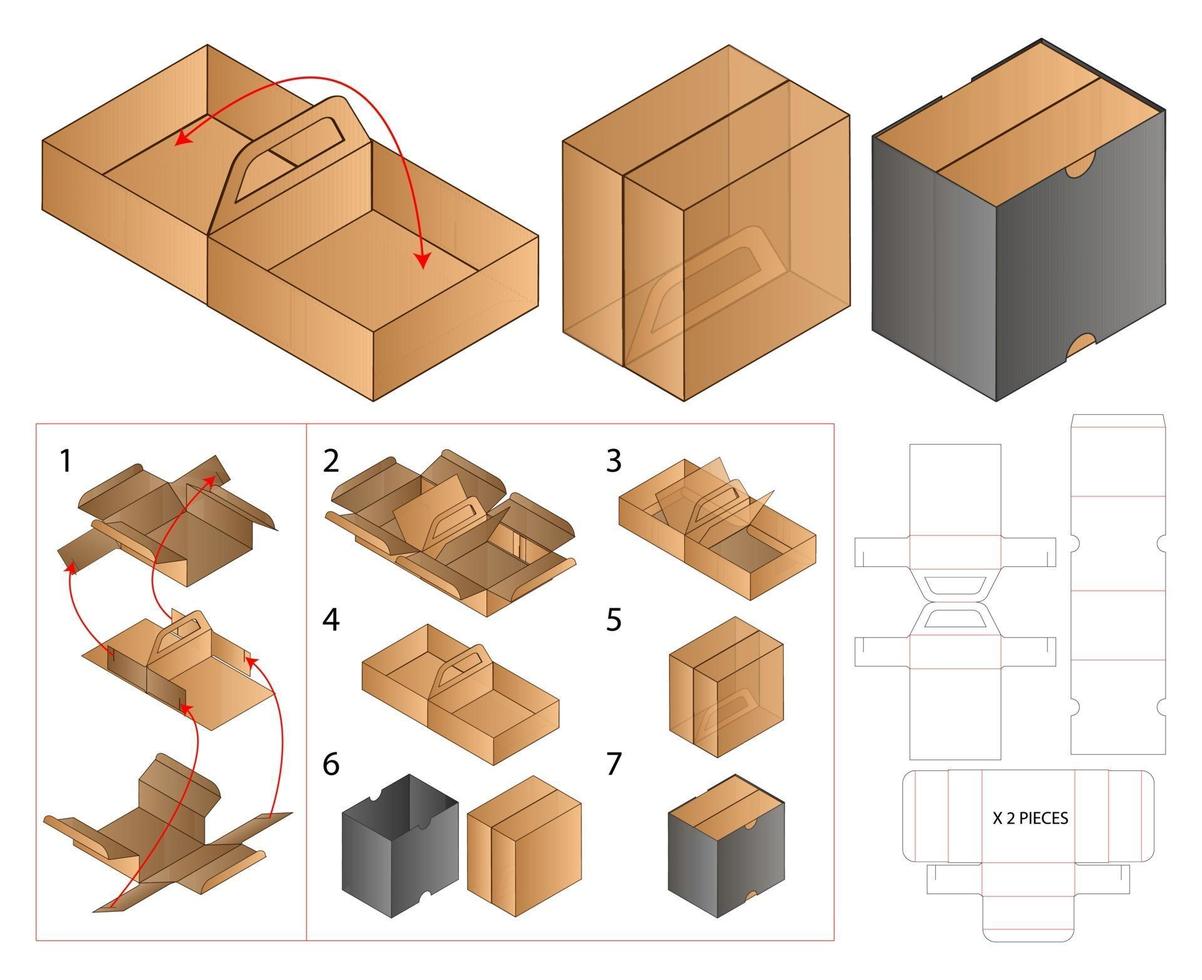 1

2

3

4

5

6

7

X 2 PIECES