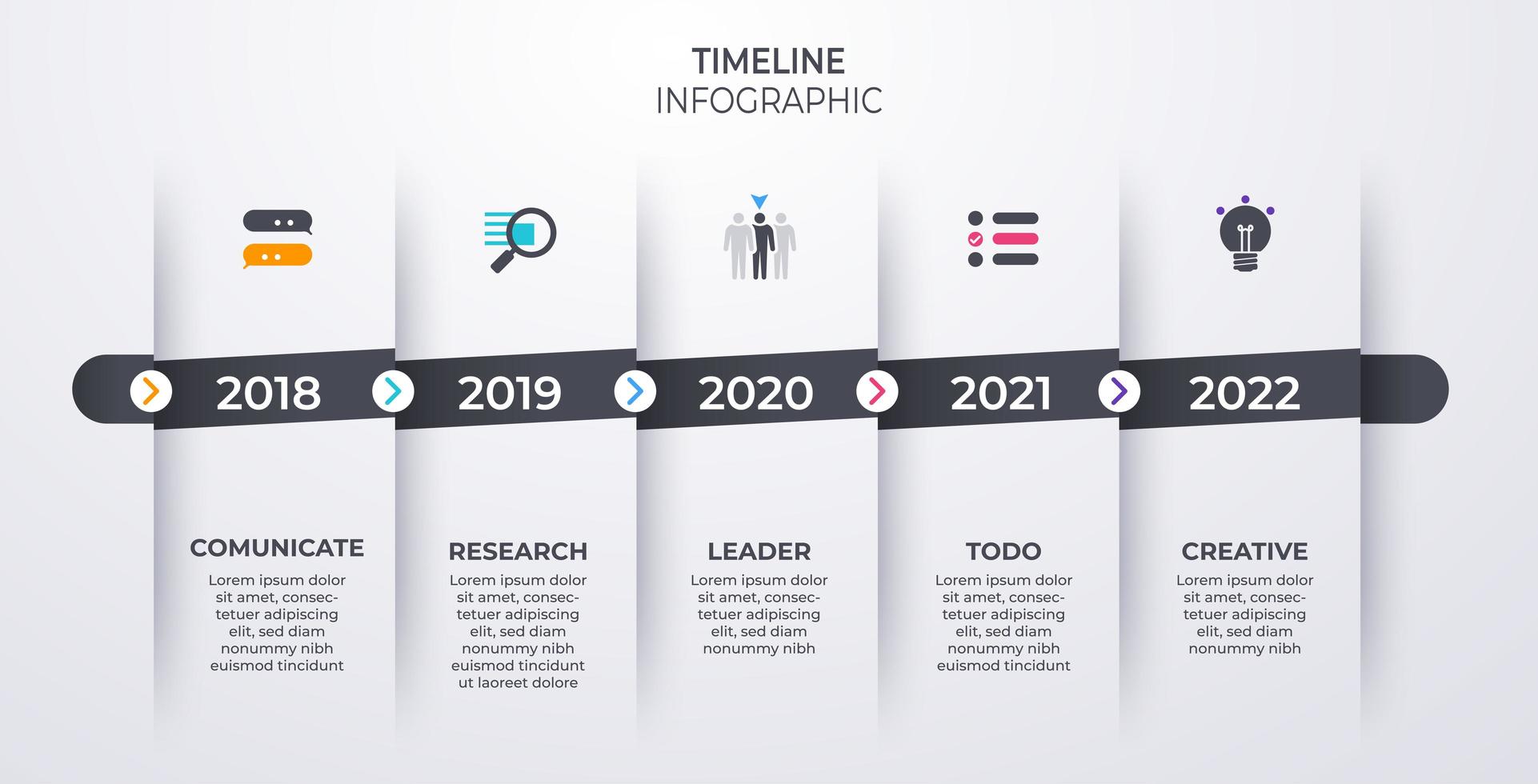 TIMELINE
INFOGRAPHIC

2018

COMUNICATE
Lorem ipsum dolor sit amet, consectetuer adipiscing elit, sed diam nonummy nibh euismod tincidunt

2019

RESEARCH
Lorem ipsum dolor sit amet, consectetuer adipiscing elit, sed diam nonummy nibh euismod tincidunt ut laoreet dolore

2020

LEADER
Lorem ipsum dolor sit amet, consectetuer adipiscing elit, sed diam nonummy nibh

2021

TODO
Lorem ipsum dolor sit amet, consectetuer adipiscing elit, sed diam nonummy nibh euismod tincidunt

2022

CREATIVE
Lorem ipsum dolor sit amet, consectetuer adipiscing elit, sed diam nonummy nibh