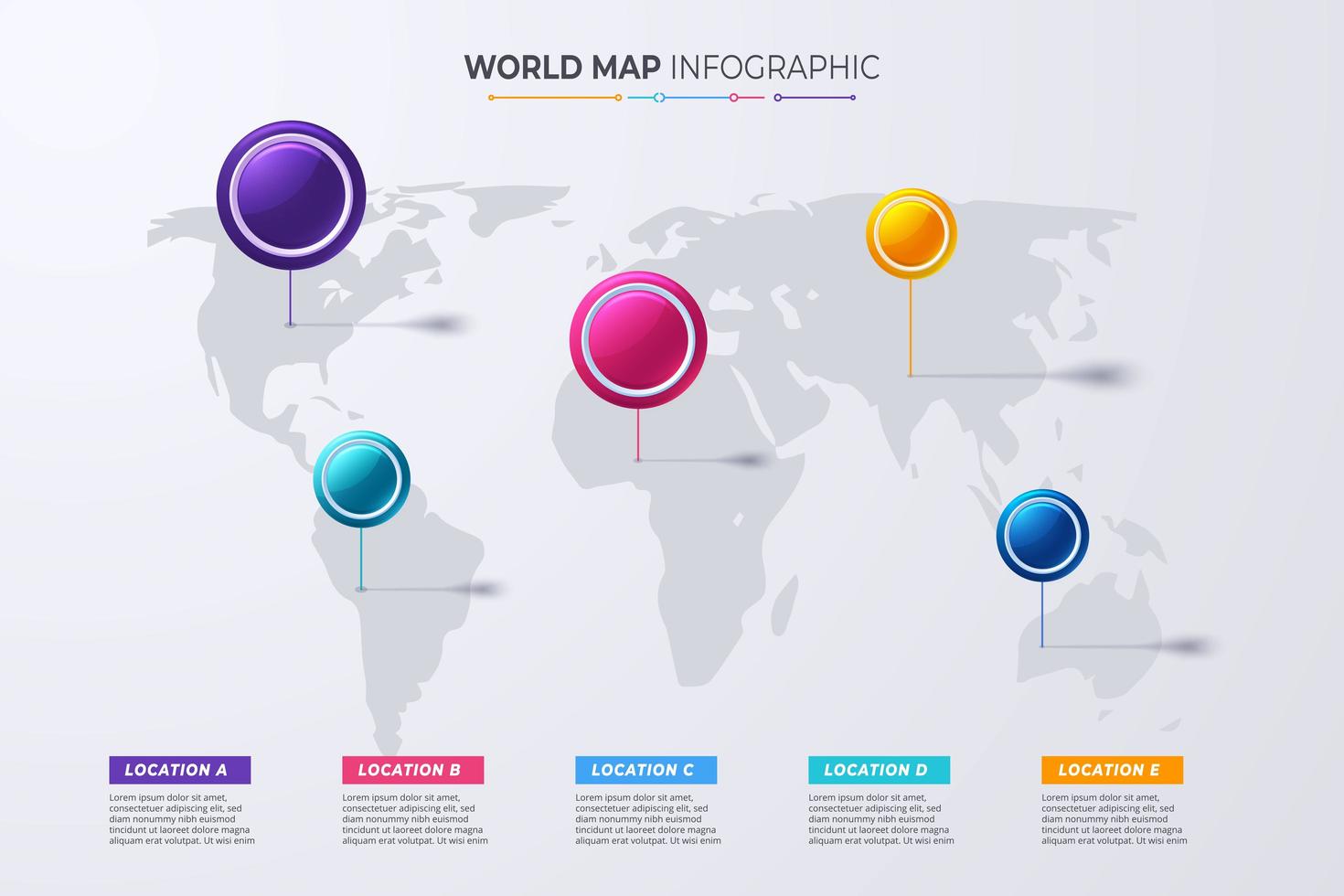 WORLD MAP INFOGRAPHIC

LOCATION A

Lorem ipsum dolor sit amet, consectetuer adipiscing elit, sed diam nonummy nibh euismod tincidunt ut laoreet dolore magna aliquam erat volutpat. Ut wisi enim

LOCATION B

Lorem ipsum dolor sit amet, consectetuer adipiscing elit, sed diam nonummy nibh euismod tincidunt ut laoreet dolore magna aliquam erat volutpat. Ut wisi enim

LOCATION C

Lorem ipsum dolor sit amet, consectetuer adipiscing elit, sed diam nonummy nibh euismod tincidunt ut laoreet dolore magna aliquam erat volutpat. Ut wisi enim

LOCATION D

Lorem ipsum dolor sit amet, consectetuer adipiscing elit, sed diam nonummy nibh euismod tincidunt ut laoreet dolore magna aliquam erat volutpat. Ut wisi enim

LOCATION E

Lorem ipsum dolor sit amet, consectetuer adipiscing elit, sed diam nonummy nibh euismod tincidunt ut laoreet dolore magna aliquam erat volutpat. Ut wisi enim