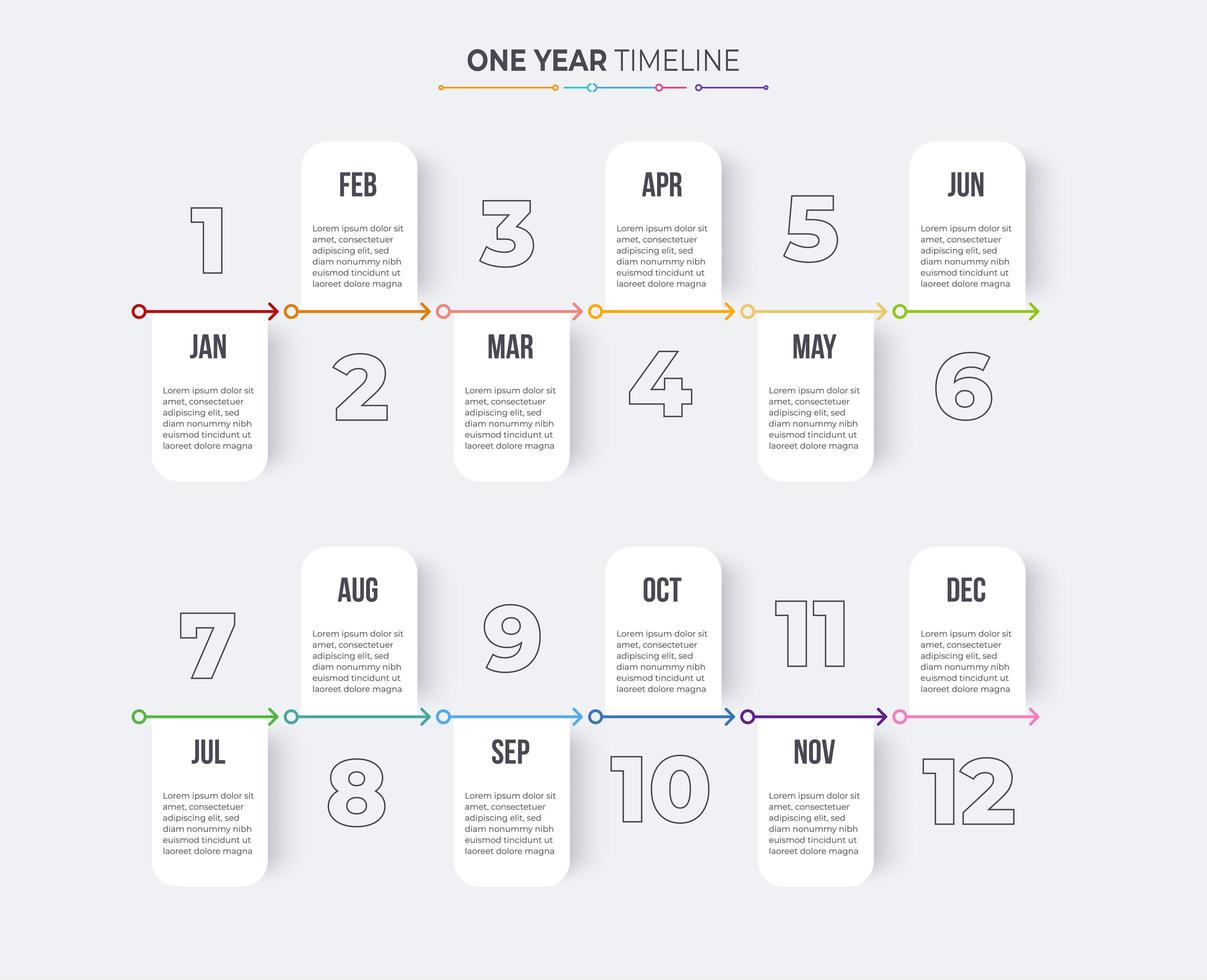 ONE YEAR TIMELINE

1

JAN

Lorem ipsum dolor sit amet, consectetuer adipiscing elit, sed diam nonummy nibh euismod tincidunt ut laoreet dolore magna

FEB

Lorem ipsum dolor sit amet, consectetuer adipiscing elit, sed diam nonummy nibh euismod tincidunt ut laoreet dolore magna

2

3

MAR

Lorem ipsum dolor sit amet, consectetuer adipiscing elit, sed diam nonummy nibh euismod tincidunt ut laoreet dolore magna

APR

Lorem ipsum dolor sit amet, consectetuer adipiscing elit, sed diam nonummy nibh euismod tincidunt ut laoreet dolore magna

4

5

MAY

Lorem ipsum dolor sit amet, consectetuer adipiscing elit, sed diam nonummy nibh euismod tincidunt ut laoreet dolore magna

JUN

Lorem ipsum dolor sit amet, consectetuer adipiscing elit, sed diam nonummy nibh euismod tincidunt ut laoreet dolore magna

6

7

JUL

Lorem ipsum dolor sit amet, consectetuer adipiscing elit, sed diam nonummy nibh euismod tincidunt ut laoreet dolore magna

AUG

Lorem ipsum dolor sit amet, consectetuer adipiscing elit, sed diam nonummy nibh euismod tincidunt ut laoreet dolore magna

8

9

SEP

Lorem ipsum dolor sit amet, consectetuer adipiscing elit, sed diam nonummy nibh euismod tincidunt ut laoreet dolore magna

OCT

Lorem ipsum dolor sit amet, consectetuer adipiscing elit, sed diam nonummy nibh euismod tincidunt ut laoreet dolore magna

10

11

NOV

Lorem ipsum dolor sit amet, consectetuer adipiscing elit, sed diam nonummy nibh euismod tincidunt ut laoreet dolore magna

DEC

Lorem ipsum dolor sit amet, consectetuer adipiscing elit, sed diam nonummy nibh euismod tincidunt ut laoreet dolore magna

12