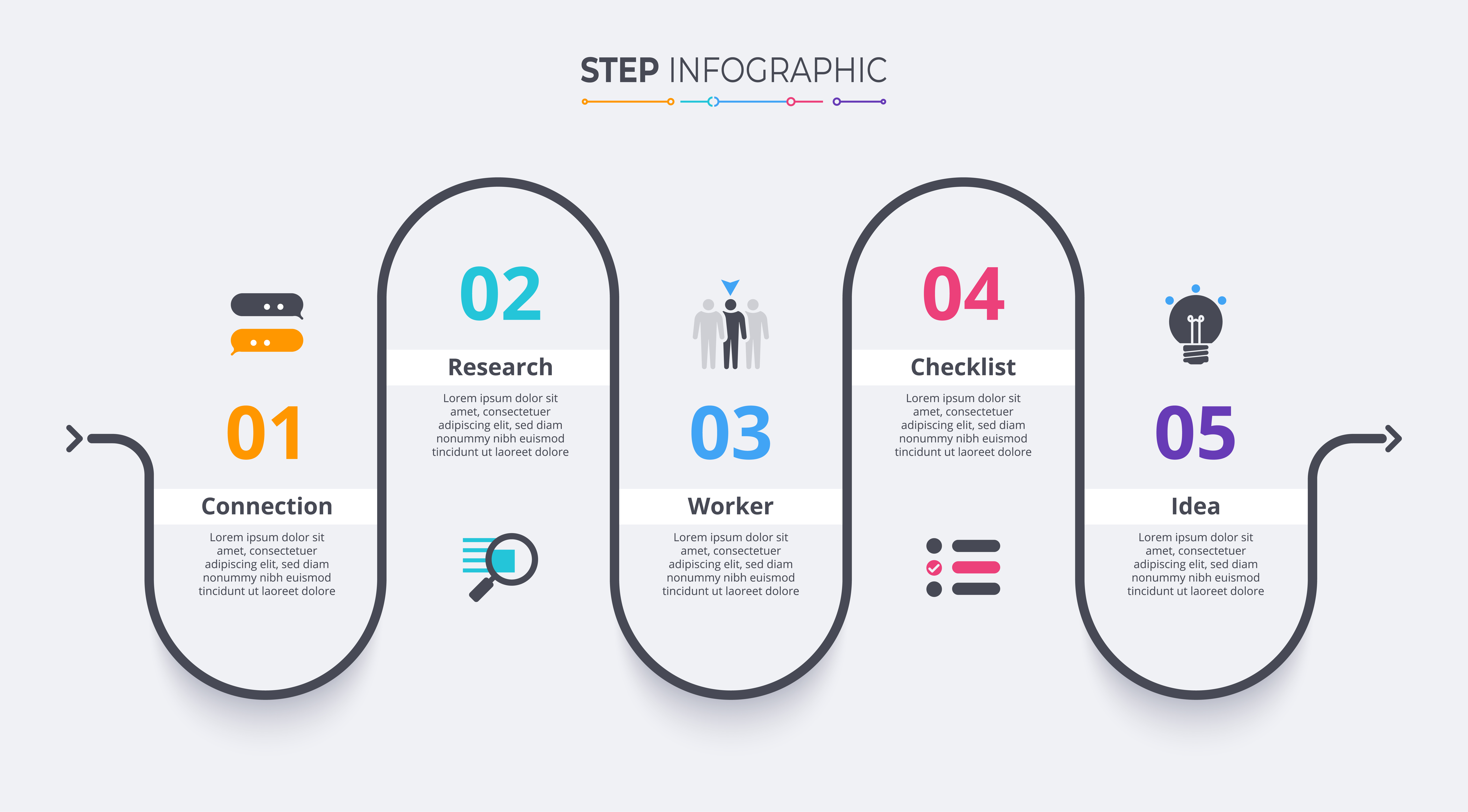 STEP INFOGRAPHIC

01
Connection
Lorem ipsum dolor sit amet, consectetuer adipiscing elit, sed diam nonummy nibh euismod tincidunt ut laoreet dolore

02
Research
Lorem ipsum dolor sit amet, consectetuer adipiscing elit, sed diam nonummy nibh euismod tincidunt ut laoreet dolore

03
Worker
Lorem ipsum dolor sit amet, consectetuer adipiscing elit, sed diam nonummy nibh euismod tincidunt ut laoreet dolore

04
Checklist
Lorem ipsum dolor sit amet, consectetuer adipiscing elit, sed diam nonummy nibh euismod tincidunt ut laoreet dolore

05
Idea
Lorem ipsum dolor sit amet, consectetuer adipiscing elit, sed diam nonummy nibh euismod tincidunt ut laoreet dolore