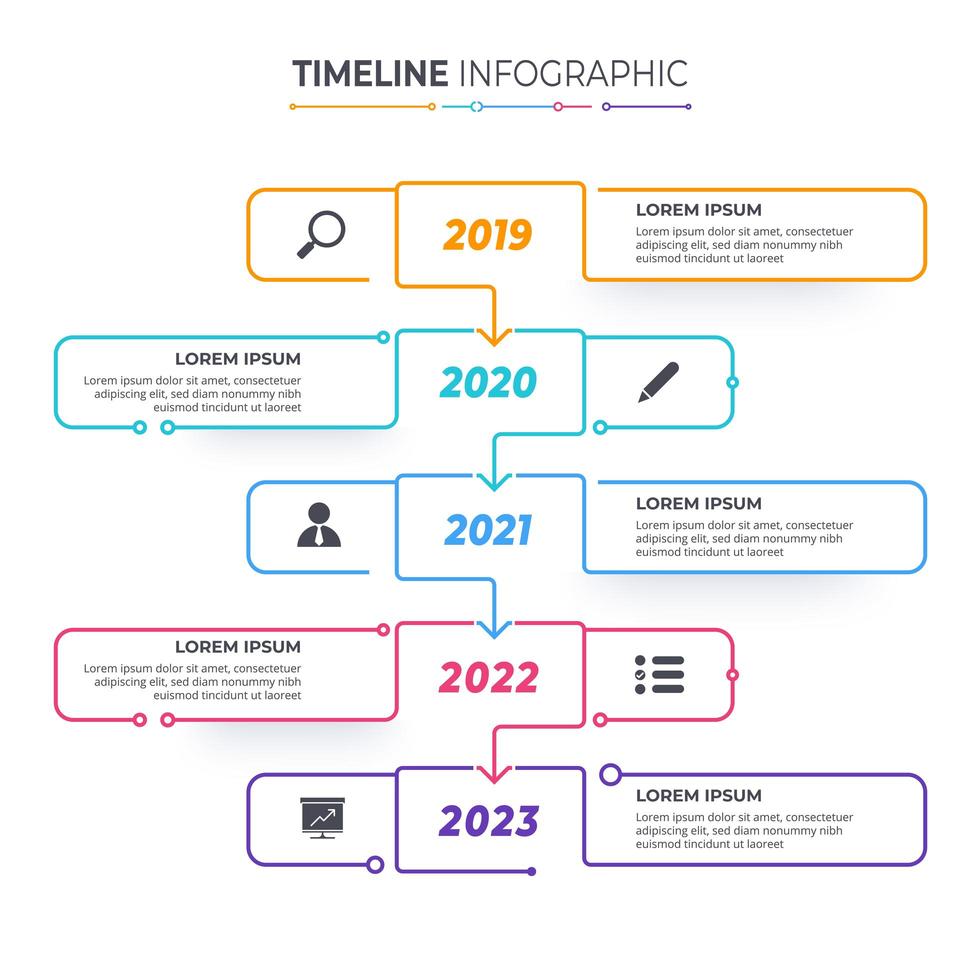 TIMELINE INFOGRAPHIC

2019

LOREM IPSUM
Lorem ipsum dolor sit amet, consectetuer adipiscing elit, sed diam nonummy nibh euismod tincidunt ut laoreet

LOREM IPSUM
Lorem ipsum dolor sit amet, consectetuer adipiscing elit, sed diam nonummy nibh euismod tincidunt ut laoreet

2020

2021

LOREM IPSUM
Lorem ipsum dolor sit amet, consectetuer adipiscing elit, sed diam nonummy nibh euismod tincidunt ut laoreet

LOREM IPSUM
Lorem ipsum dolor sit amet, consectetuer adipiscing elit, sed diam nonummy nibh euismod tincidunt ut laoreet

2022

2023

LOREM IPSUM
Lorem ipsum dolor sit amet, consectetuer adipiscing elit, sed diam nonummy nibh euismod tincidunt ut laoreet