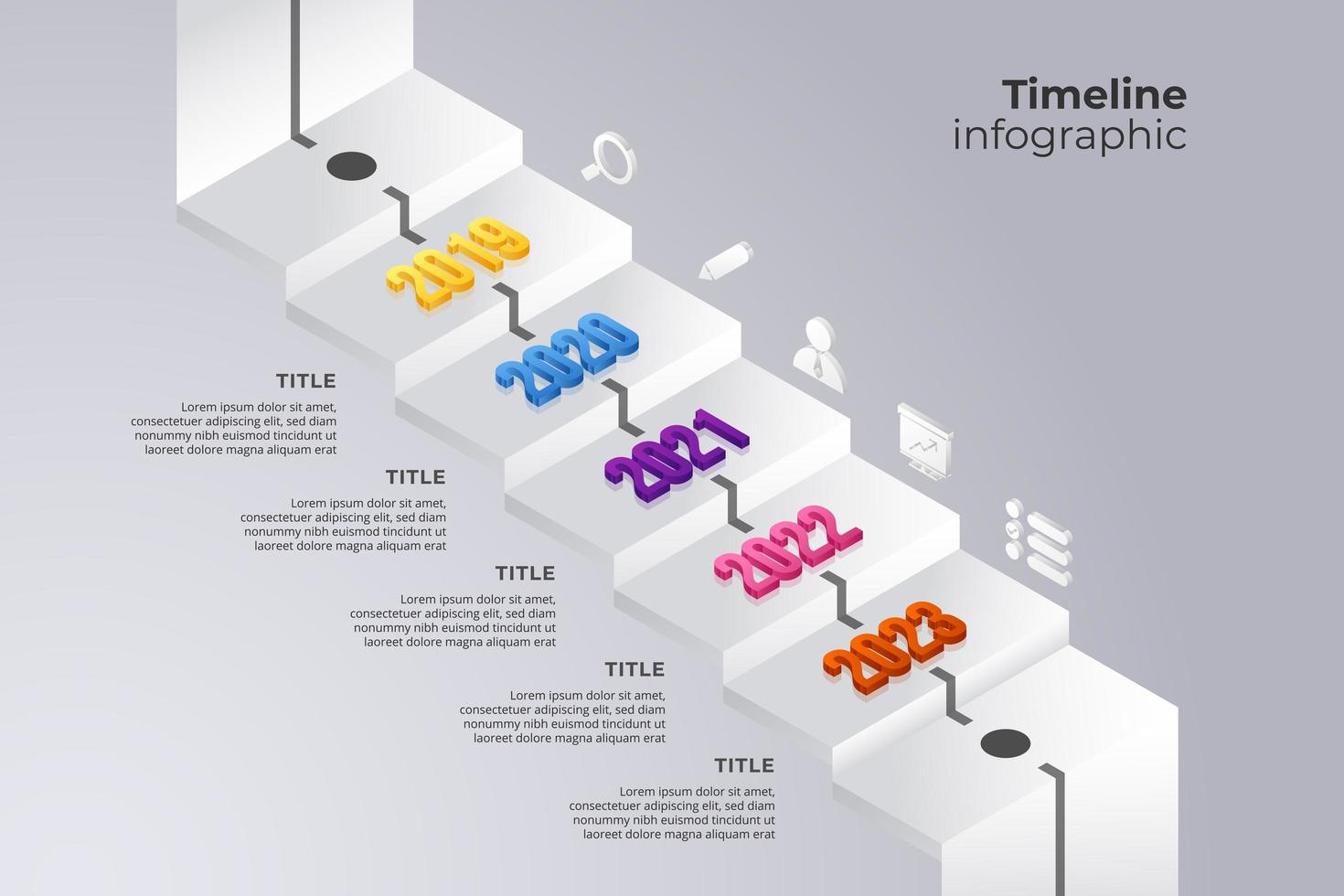 Timeline
infographic

2019

2020

2021

2022

2023

TITLE
Lorem ipsum dolor sit amet, consectetuer adipiscing elit, sed diam nonummy nibh euismod tincidunt ut laoreet dolore magna aliquam erat

TITLE
Lorem ipsum dolor sit amet, consectetuer adipiscing elit, sed diam nonummy nibh euismod tincidunt ut laoreet dolore magna aliquam erat

TITLE
Lorem ipsum dolor sit amet, consectetuer adipiscing elit, sed diam nonummy nibh euismod tincidunt ut laoreet dolore magna aliquam erat

TITLE
Lorem ipsum dolor sit amet, consectetuer adipiscing elit, sed diam nonummy nibh euismod tincidunt ut laoreet dolore magna aliquam erat

TITLE
Lorem ipsum dolor sit amet, consectetuer adipiscing elit, sed diam nonummy nibh euismod tincidunt ut laoreet dolore magna aliquam erat