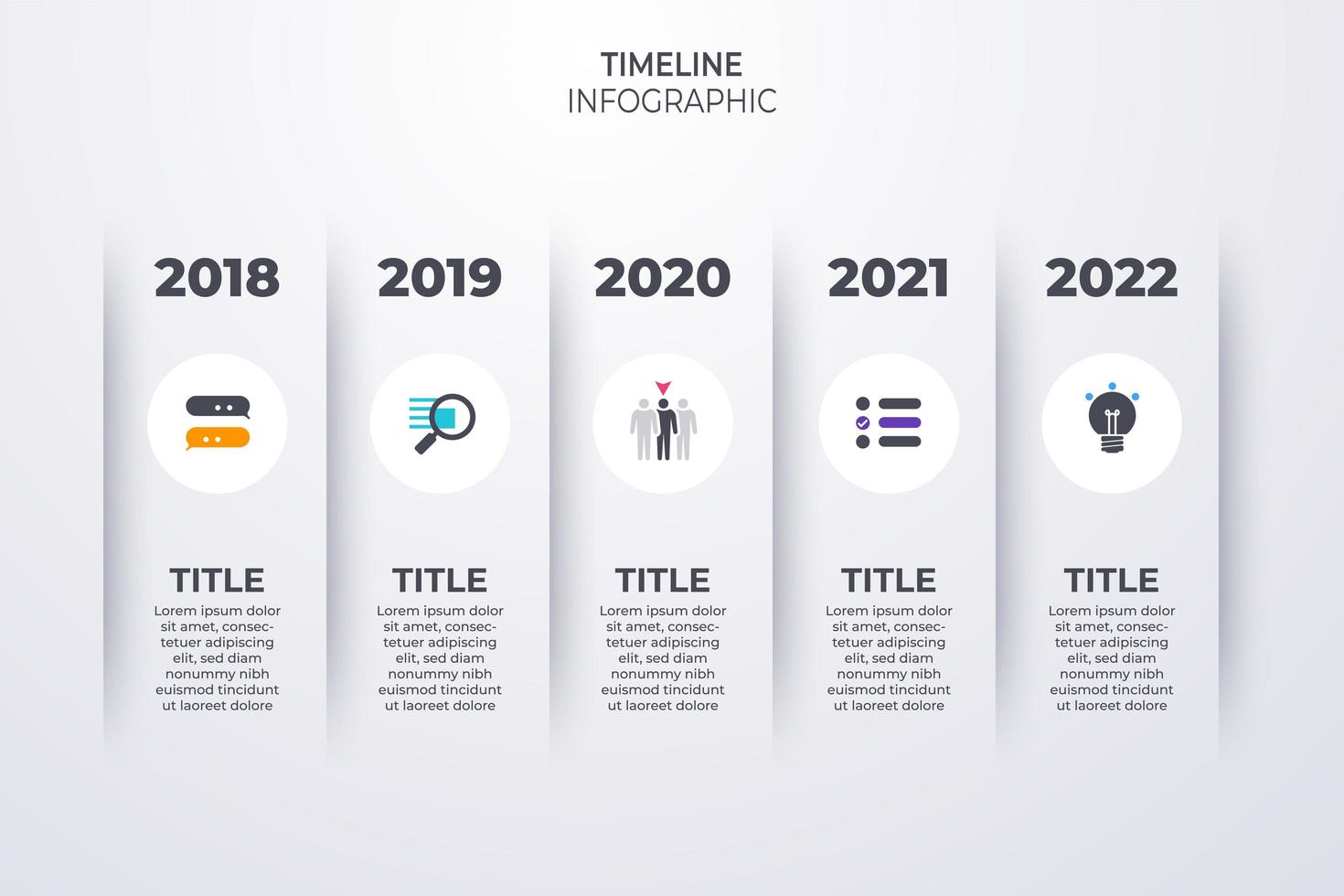 TIMELINE
INFOGRAPHIC

2018

TITLE
Lorem ipsum dolor sit amet, consectetuer adipiscing elit, sed diam nonummy nibh euismod tincidunt ut laoreet dolore

2019

TITLE
Lorem ipsum dolor sit amet, consectetuer adipiscing elit, sed diam nonummy nibh euismod tincidunt ut laoreet dolore

2020

TITLE
Lorem ipsum dolor sit amet, consectetuer adipiscing elit, sed diam nonummy nibh euismod tincidunt ut laoreet dolore

2021

TITLE
Lorem ipsum dolor sit amet, consectetuer adipiscing elit, sed diam nonummy nibh euismod tincidunt ut laoreet dolore

2022

TITLE
Lorem ipsum dolor sit amet, consectetuer adipiscing elit, sed diam nonummy nibh euismod tincidunt ut laoreet dolore