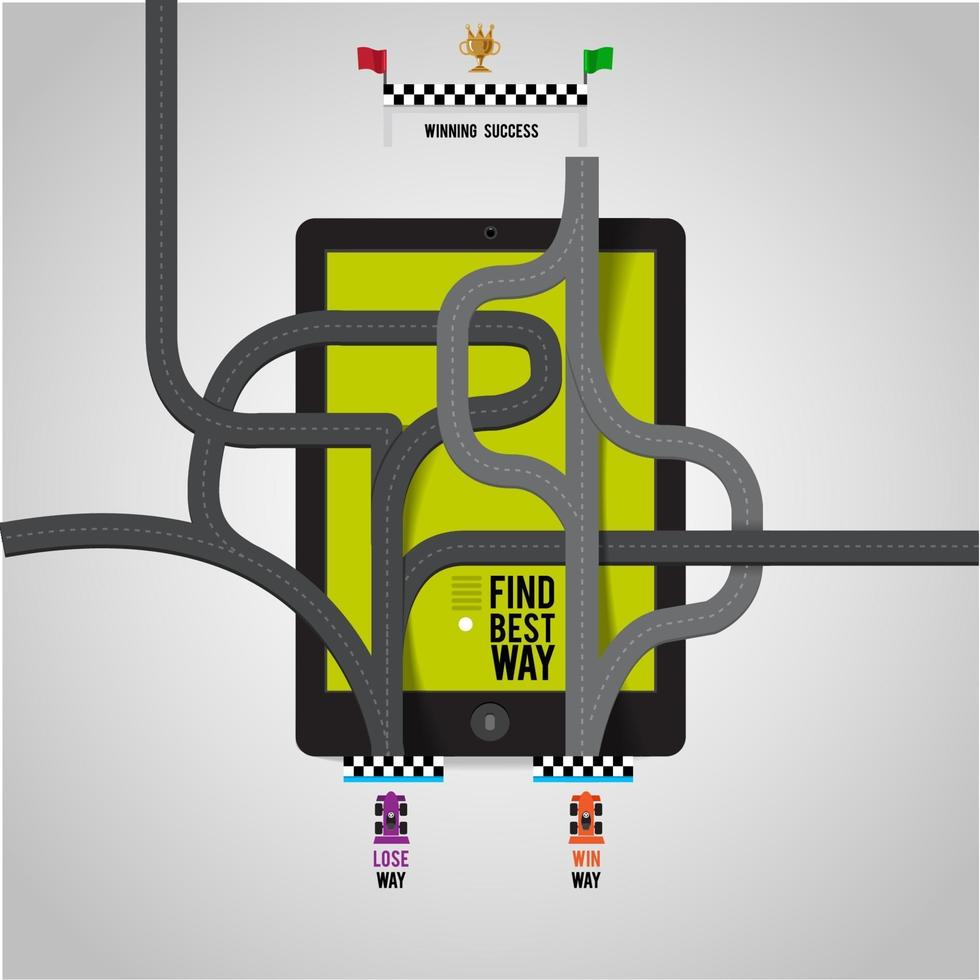 WINNING SUCCESS

FIND
BEST
WAY

LOSE
WAY

WIN
WAY