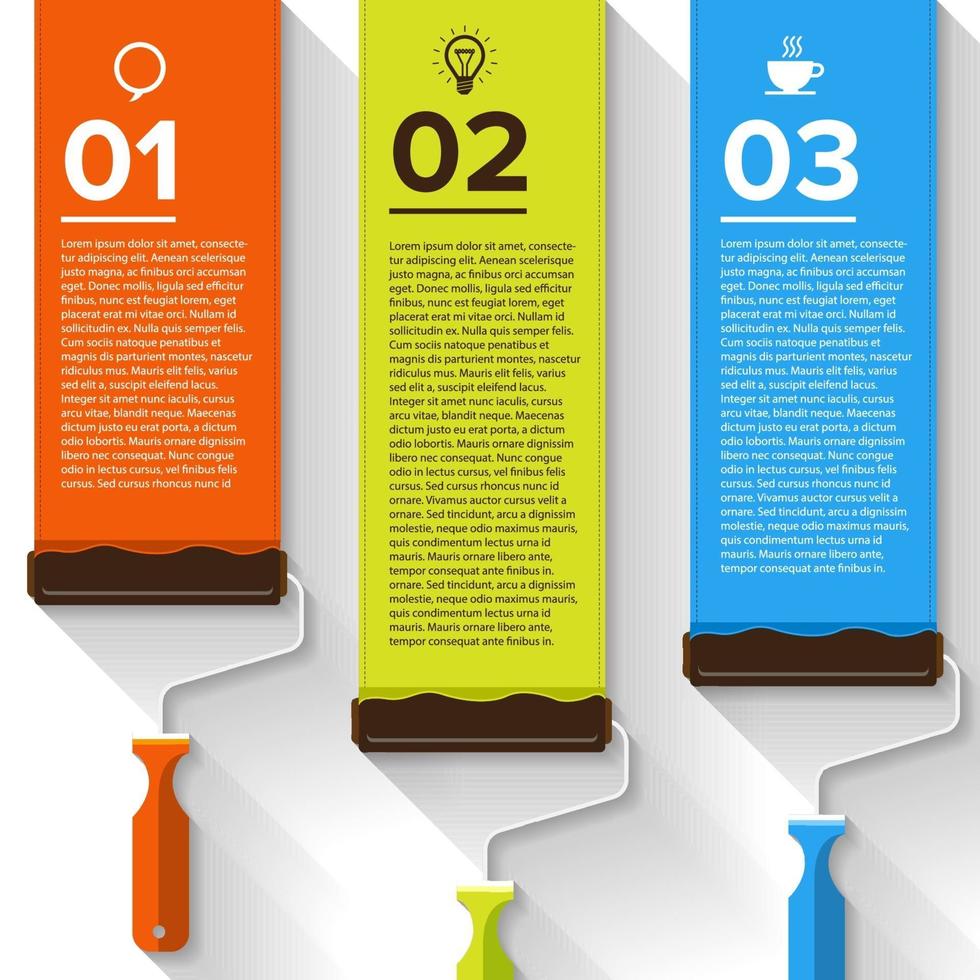 01

Lorem ipsum dolor sit amet, consectetur adipiscing elit. Aenean scelerisque justo magna, ac finibus orci accumsan eget. Donec mollis, ligula sed efficitur finibus, nunc est feugiat lorem, eget placerat erat mi vitae orci. Nullam id sollicitudin ex. Nulla quis semper felis. Cum sociis natoque penatibus et magnis dis parturient montes, nascetur ridiculus mus. Mauris elit felis, varius sed elit a, suscipit eleifend lacus. Integer sit amet nunc iaculis, cursus arcu vitae, blandit neque. Maecenas dictum justo eu erat porta, a dictum odio lobortis. Mauris ornare dignissim libero nec consequat. Nunc congue odio in lectus cursus, vel finibus felis cursus. Sed cursus rhoncus nunc id

02

Lorem ipsum dolor sit amet, consectetur adipiscing elit. Aenean scelerisque justo magna, ac finibus orci accumsan eget. Donec mollis, ligula sed efficitur finibus, nunc est feugiat lorem, eget placerat erat mi vitae orci. Nullam id sollicitudin ex. Nulla quis semper felis. Cum sociis natoque penatibus et magnis dis parturient montes, nascetur ridiculus mus. Mauris elit felis, varius sed elit a, suscipit eleifend lacus. Integer sit amet nunc iaculis, cursus arcu vitae, blandit neque. Maecenas dictum justo eu erat porta, a dictum odio lobortis. Mauris ornare dignissim libero nec consequat. Nunc congue odio in lectus cursus, vel finibus felis cursus. Sed cursus rhoncus nunc id ornare. Vivamus auctor cursus velit a ornare. Sed tincidunt, arcu a dignissim molestie, neque odio maximus mauris, quis condimentum lectus urna id mauris. Mauris ornare libero ante, tempor consequat ante finibus in. ornare. Sed tincidunt, arcu a dignissim molestie, neque odio maximus mauris, quis condimentum lectus urna id mauris. Mauris ornare libero ante, tempor consequat ante finibus in.

03

Lorem ipsum dolor sit amet, consectetur adipiscing elit. Aenean scelerisque justo magna, ac finibus orci accumsan eget. Donec mollis, ligula sed efficitur finibus, nunc est feugiat lorem, eget placerat erat mi vitae orci. Nullam id sollicitudin ex. Nulla quis semper felis. Cum sociis natoque penatibus et magnis dis parturient montes, nascetur ridiculus mus. Mauris elit felis, varius sed elit a, suscipit eleifend lacus. Integer sit amet nunc iaculis, cursus arcu vitae, blandit neque. Maecenas dictum justo eu erat porta, a dictum odio lobortis. Mauris ornare dignissim libero nec consequat. Nunc congue odio in lectus cursus, vel finibus felis cursus. Sed cursus rhoncus nunc id ornare. Vivamus auctor cursus velit a ornare. Sed tincidunt, arcu a dignissim molestie, neque odio maximus mauris, quis condimentum lectus urna id mauris. Mauris ornare libero ante, tempor consequat ante finibus in.