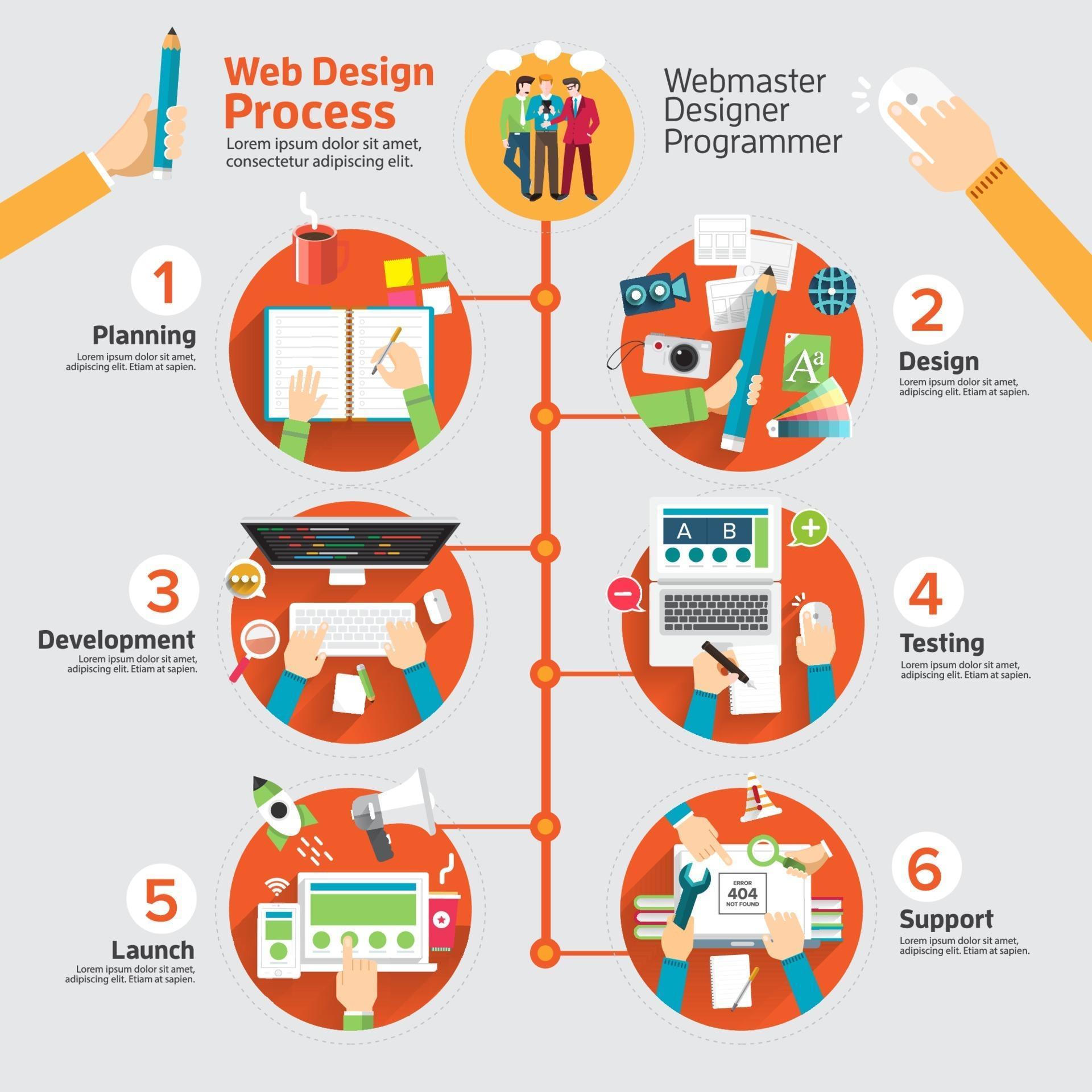 Web Design Process
Lorem ipsum dolor sit amet, consectetur adipiscing elit.

Webmaster
Designer
Programmer

1
Planning
Lorem ipsum dolor sit amet, adipiscing elit. Etiam at sapien.

2
Design
Lorem ipsum dolor sit amet, adipiscing elit. Etiam at sapien.

Aa

3
Development
Lorem ipsum dolor sit amet, adipiscing elit. Etiam at sapien.

A B

4
Testing
Lorem ipsum dolor sit amet, adipiscing elit. Etiam at sapien.

5
Launch
Lorem ipsum dolor sit amet, adipiscing elit. Etiam at sapien.

ERROR
404
NOT FOUND

6
Support
Lorem ipsum dolor sit amet, adipiscing elit. Etiam at sapien.