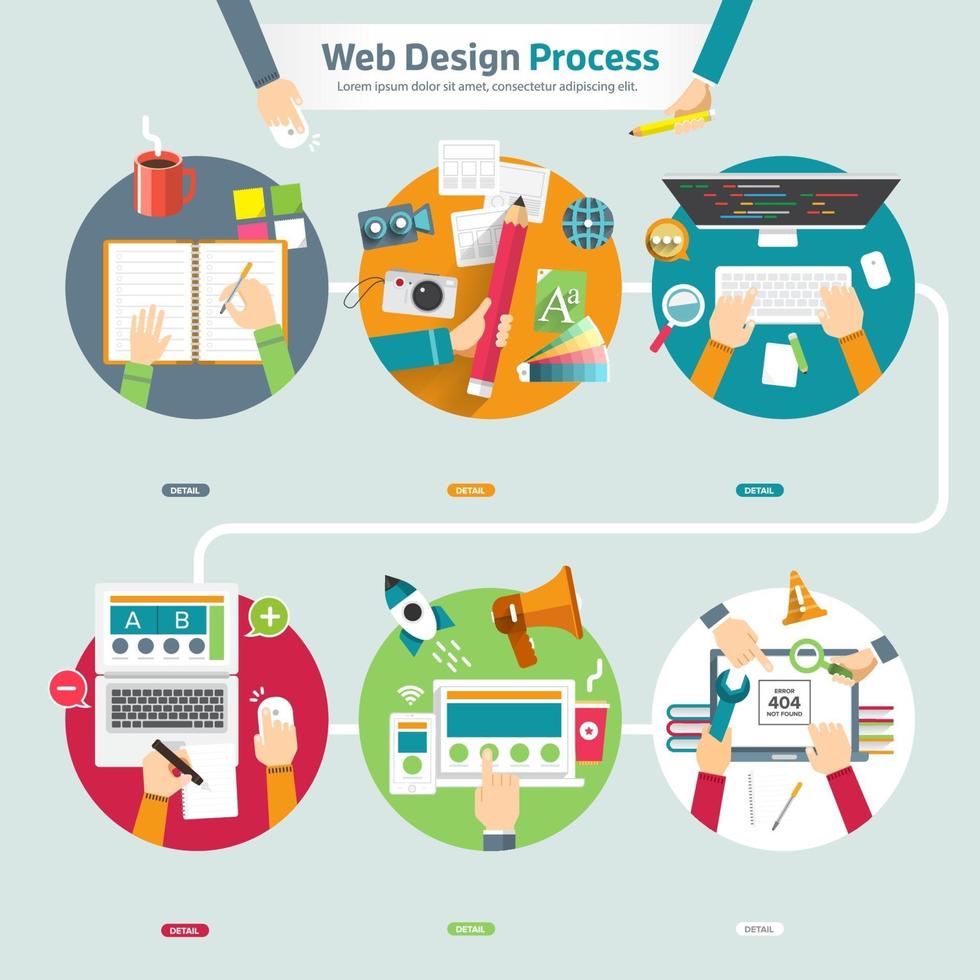 Web Design Process
Lorem ipsum dolor sit amet, consectetur adipiscing elit.

Aa

DETAIL

DETAIL

DETAIL

A B

ERROR
404
NOT FOUND

DETAIL

DETAIL

DETAIL