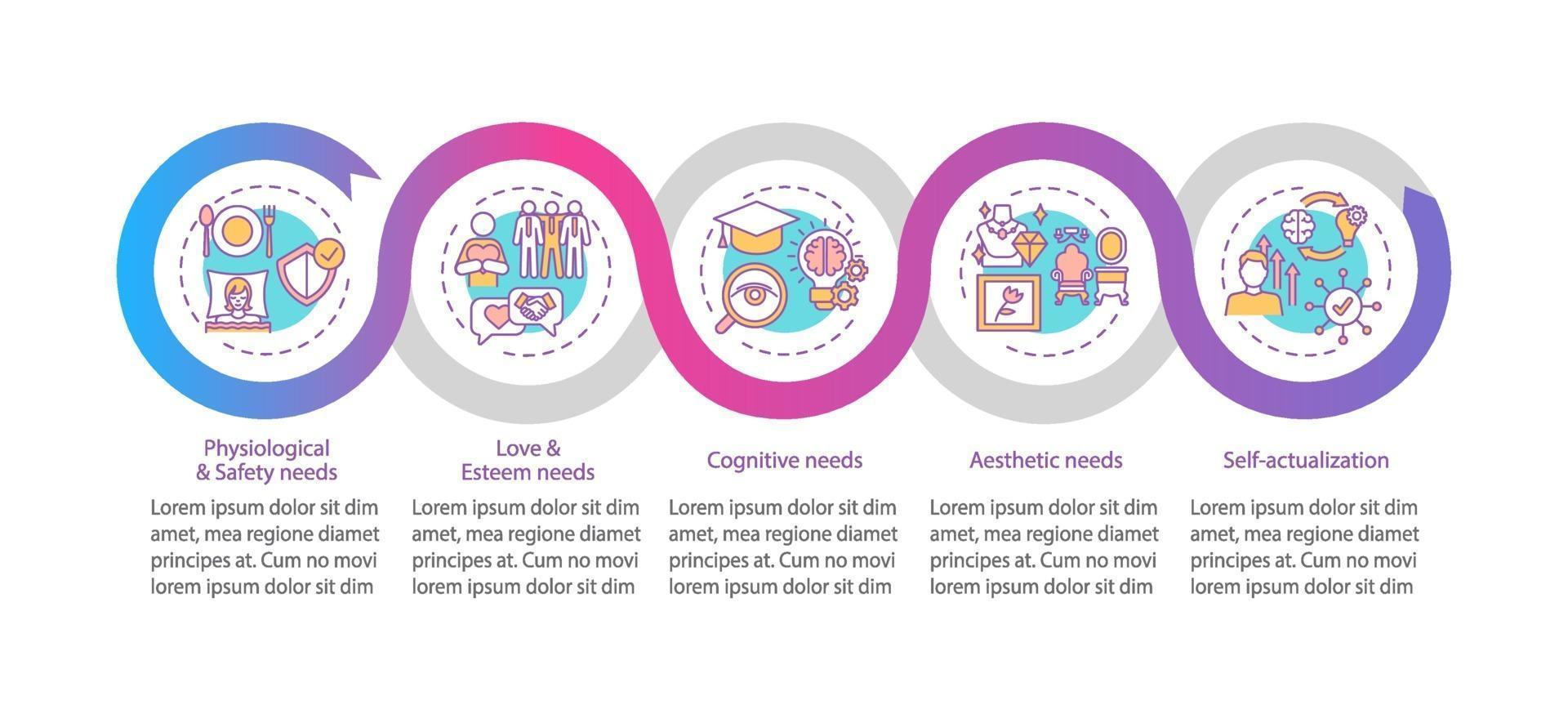 Physiological & Safety needs

Lorem ipsum dolor sit dim amet, mea regione diamet principes at. Cum no movi lorem ipsum dolor sit dim

Love & Esteem needs

Lorem ipsum dolor sit dim amet, mea regione diamet principes at. Cum no movi lorem ipsum dolor sit dim

Cognitive needs

Lorem ipsum dolor sit dim amet, mea regione diamet principes at. Cum no movi lorem ipsum dolor sit dim

Aesthetic needs

Lorem ipsum dolor sit dim amet, mea regione diamet principes at. Cum no movi lorem ipsum dolor sit dim

Self-actualization

Lorem ipsum dolor sit dim amet, mea regione diamet principes at. Cum no movi lorem ipsum dolor sit dim