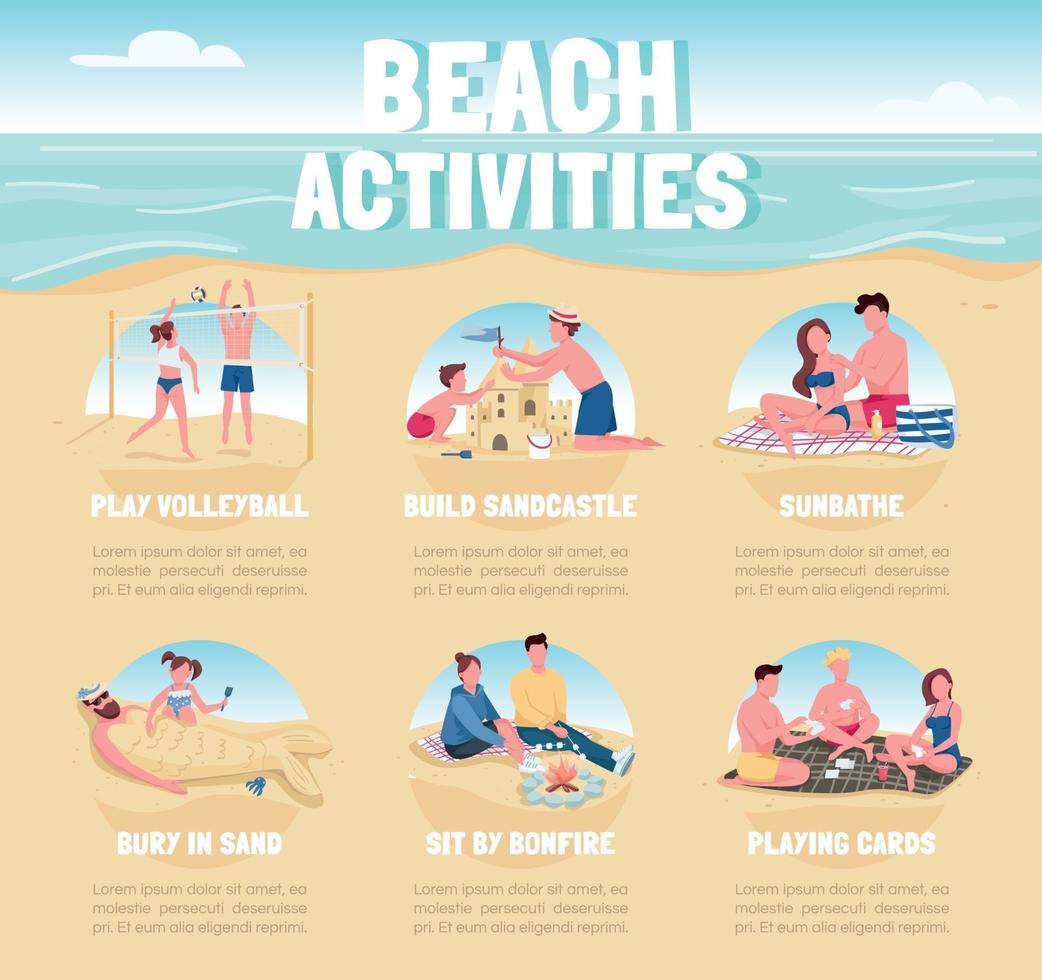 BEACH ACTIVITIES

PLAY VOLLEYBALL

Lorem ipsum dolor sit amet, ea molestie persecuti deseruisse pri. Et eum alia eligendi reprimi.

BUILD SANDCASTLE

Lorem ipsum dolor sit amet, ea molestie persecuti deseruisse pri. Et eum alia eligendi reprimi.

SUNBATHE

Lorem ipsum dolor sit amet, ea molestie persecuti deseruisse pri. Et eum alia eligendi reprimi.

BURY IN SAND

Lorem ipsum dolor sit amet, ea molestie persecuti deseruisse pri. Et eum alia eligendi reprimi.

SIT BY BONFIRE

Lorem ipsum dolor sit amet, ea molestie persecuti deseruisse pri. Et eum alia eligendi reprimi.

PLAYING CARDS

Lorem ipsum dolor sit amet, ea molestie persecuti deseruisse pri. Et eum alia eligendi reprimi.