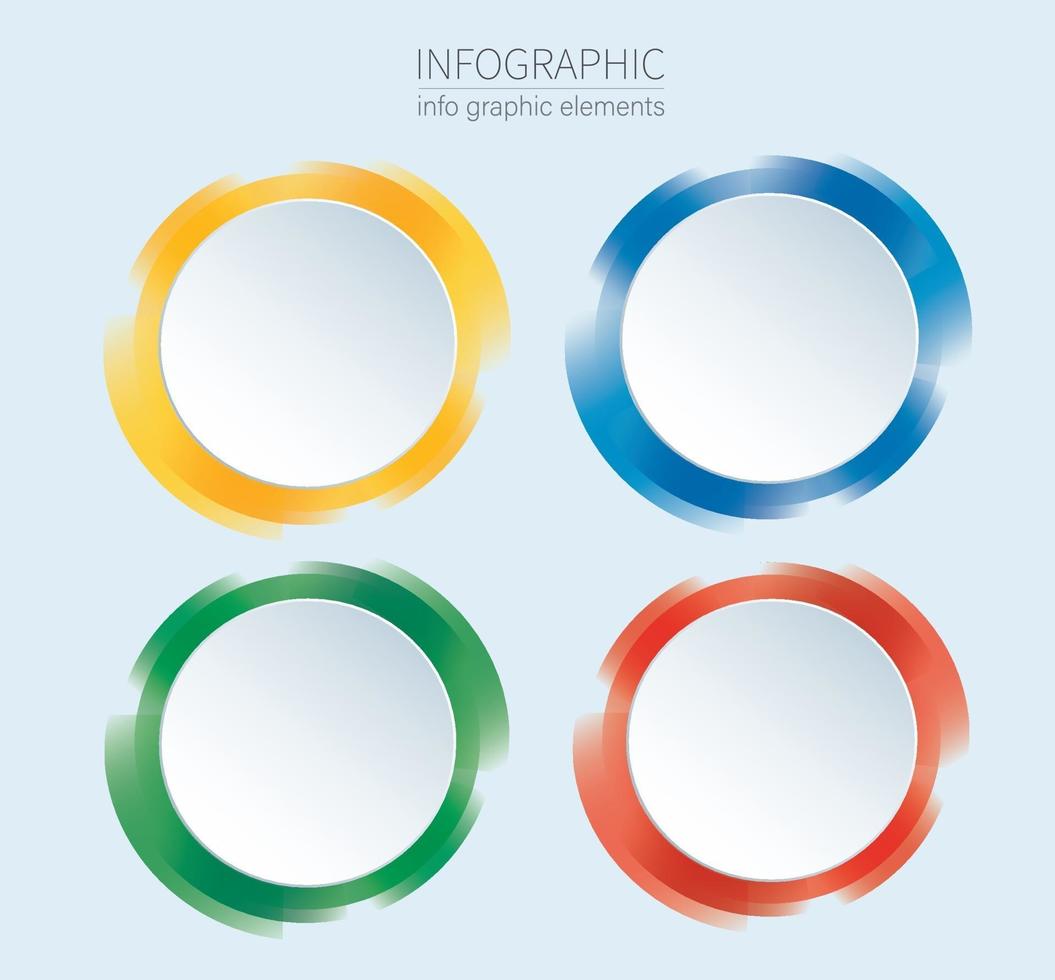 INFOGRAPHIC
info graphic elements