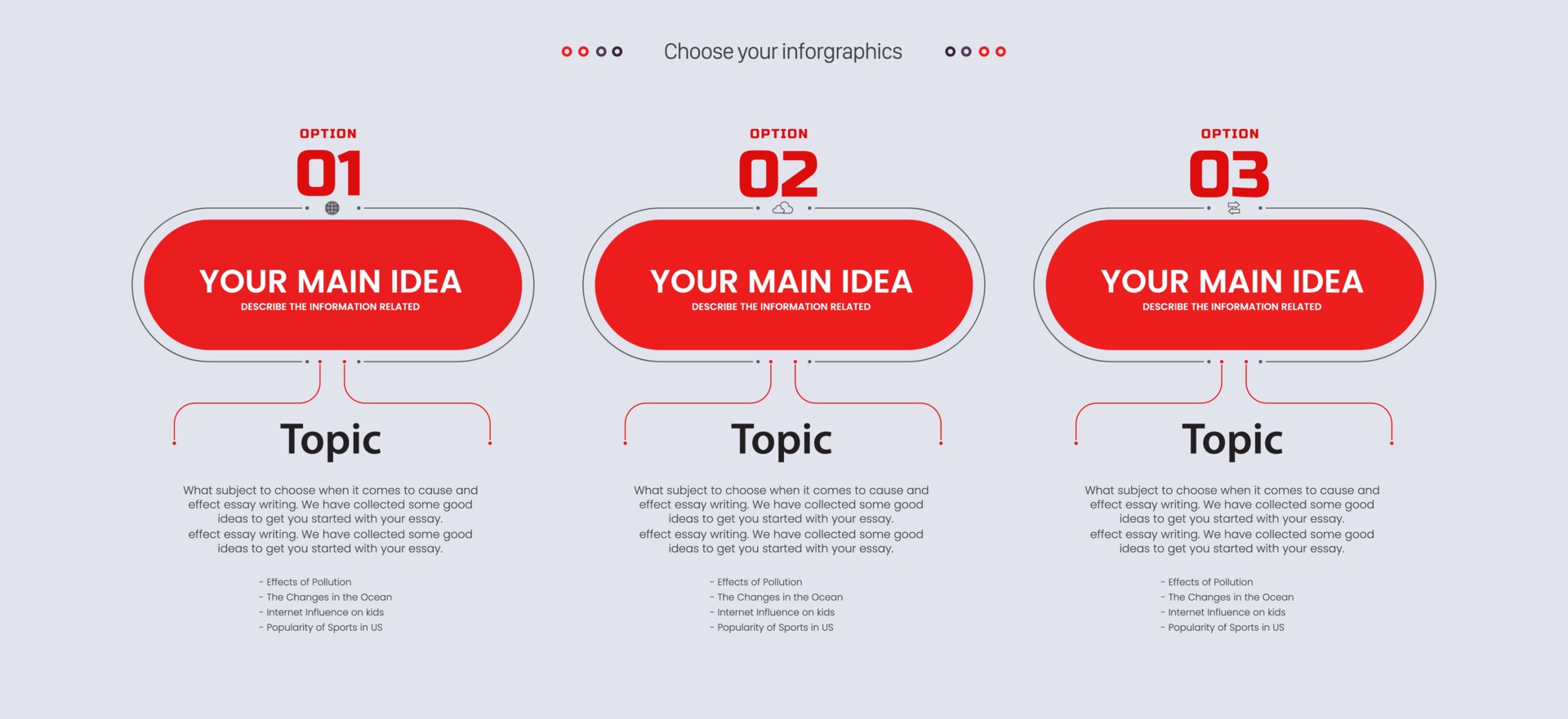 Choose your inforgraphics

OPTION
01

YOUR MAIN IDEA
DESCRIBE THE INFORMATION RELATED

Topic

What subject to choose when it comes to cause and effect essay writing. We have collected some good ideas to get you started with your essay. effect essay writing. We have collected some good ideas to get you started with your essay.

- Effects of Pollution
- The Changes in the Ocean
- Internet Influence on kids
- Popularity of Sports in US

OPTION
02

YOUR MAIN IDEA
DESCRIBE THE INFORMATION RELATED

Topic

What subject to choose when it comes to cause and effect essay writing. We have collected some good ideas to get you started with your essay. effect essay writing. We have collected some good ideas to get you started with your essay.

- Effects of Pollution
- The Changes in the Ocean
- Internet Influence on kids
- Popularity of Sports in US

OPTION
03

YOUR MAIN IDEA
DESCRIBE THE INFORMATION RELATED

Topic

What subject to choose when it comes to cause and effect essay writing. We have collected some good ideas to get you started with your essay. effect essay writing. We have collected some good ideas to get you started with your essay.

- Effects of Pollution
- The Changes in the Ocean
- Internet Influence on kids
- Popularity of Sports in US