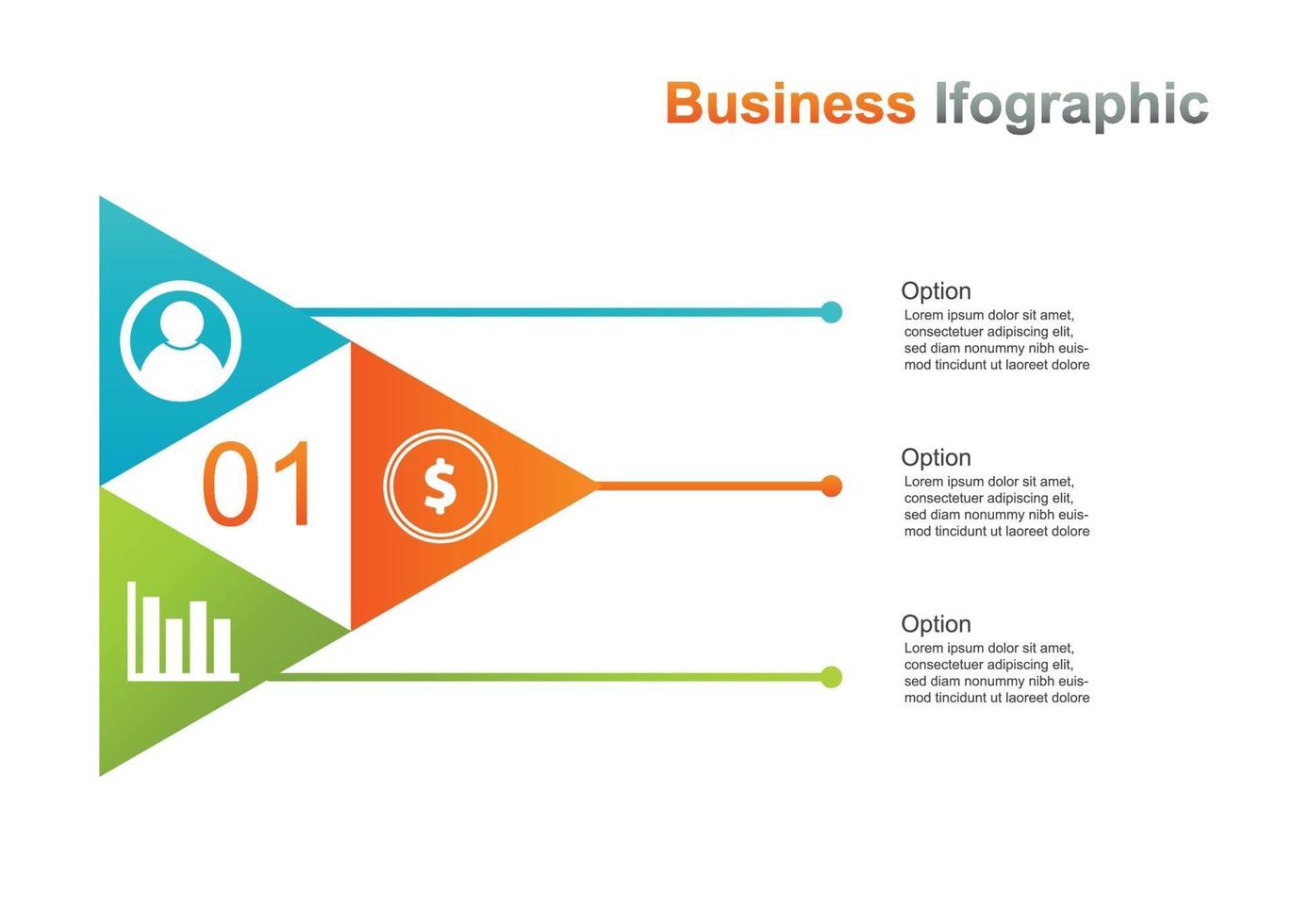 Business Ifographic

01

$

Option
Lorem ipsum dolor sit amet, consectetuer adipiscing elit, sed diam nonummy nibh euismod tincidunt ut laoreet dolore

Option
Lorem ipsum dolor sit amet, consectetuer adipiscing elit, sed diam nonummy nibh euismod tincidunt ut laoreet dolore

Option
Lorem ipsum dolor sit amet, consectetuer adipiscing elit, sed diam nonummy nibh euismod tincidunt ut laoreet dolore